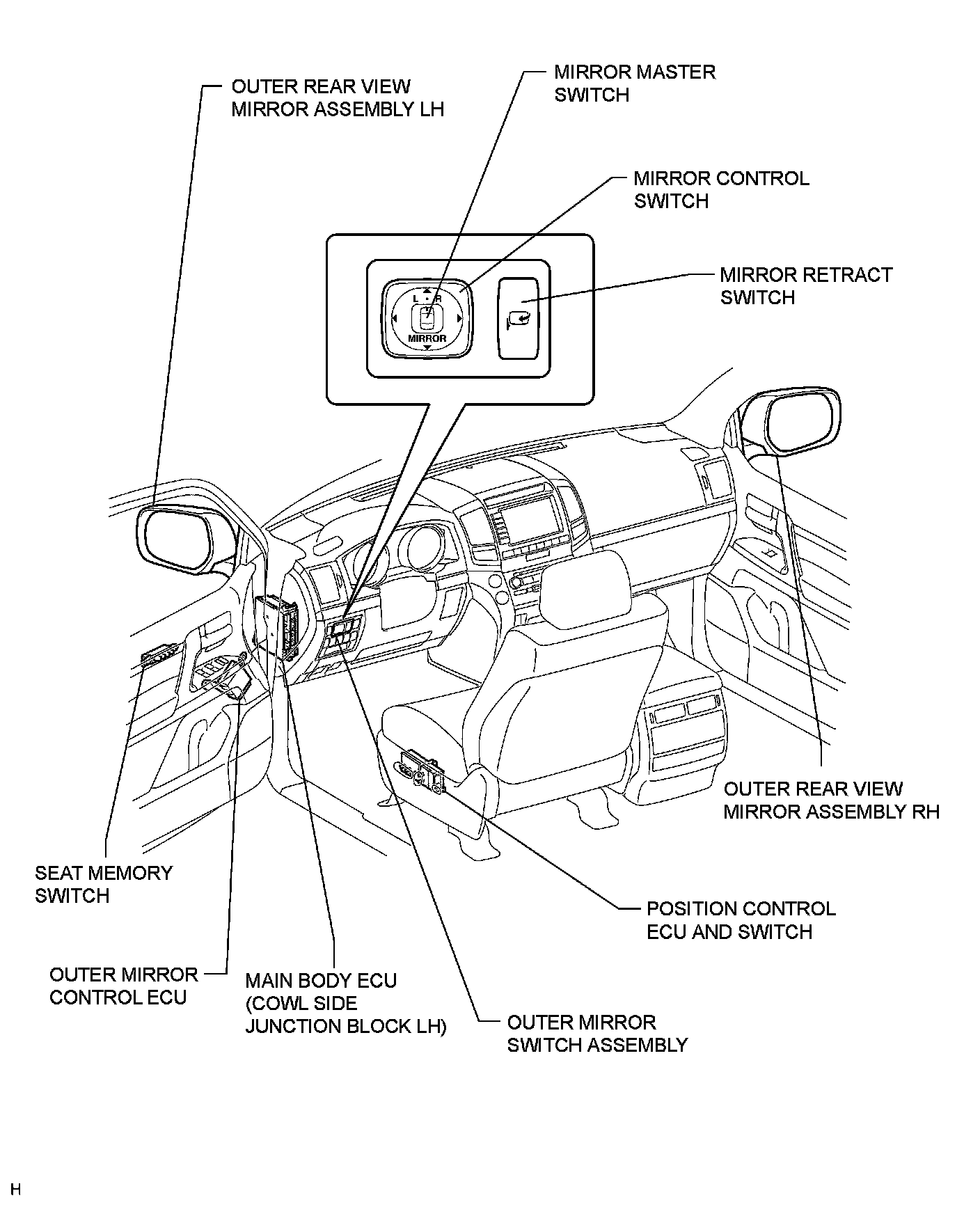 OUTER REAR VIEW MIRROR ASSEMBLY LH

MIRROR MASTER SWITCH

MIRROR CONTROL SWITCH

MIRROR RETRACT SWITCH

L R

MIRROR

OUTER REAR VIEW MIRROR ASSEMBLY RH

SEAT MEMORY SWITCH

POSITION CONTROL ECU AND SWITCH

OUTER MIRROR CONTROL ECU

MAIN BODY ECU (COWL SIDE JUNCTION BLOCK LH)

OUTER MIRROR SWITCH ASSEMBLY

H