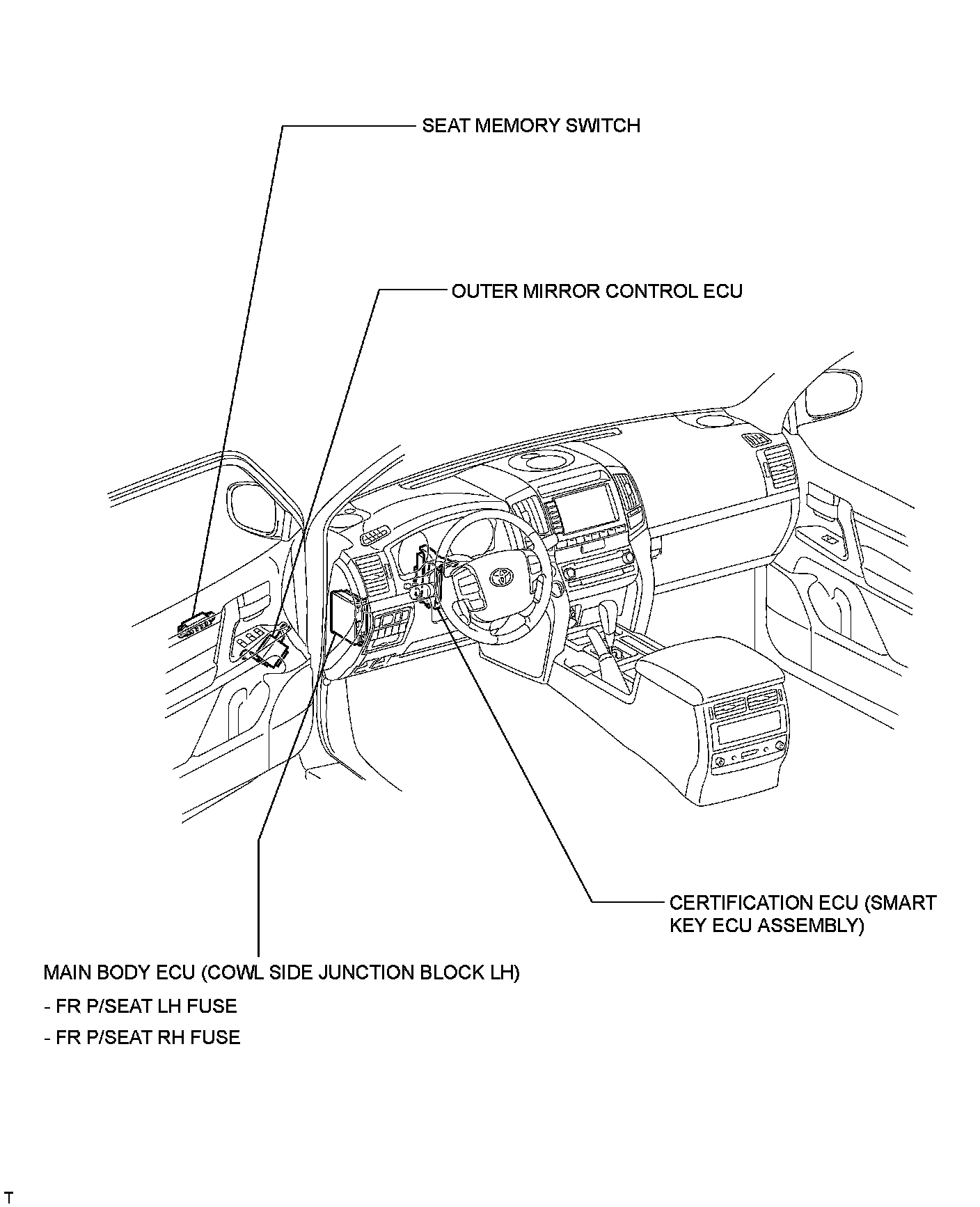 SEAT MEMORY SWITCH

OUTER MIRROR CONTROL ECU

CERTIFICATION ECU (SMART KEY ECU ASSEMBLY)

MAIN BODY ECU (COWL SIDE JUNCTION BLOCK LH)

- FR P/SEAT LH FUSE

- FR P/SEAT RH FUSE

T