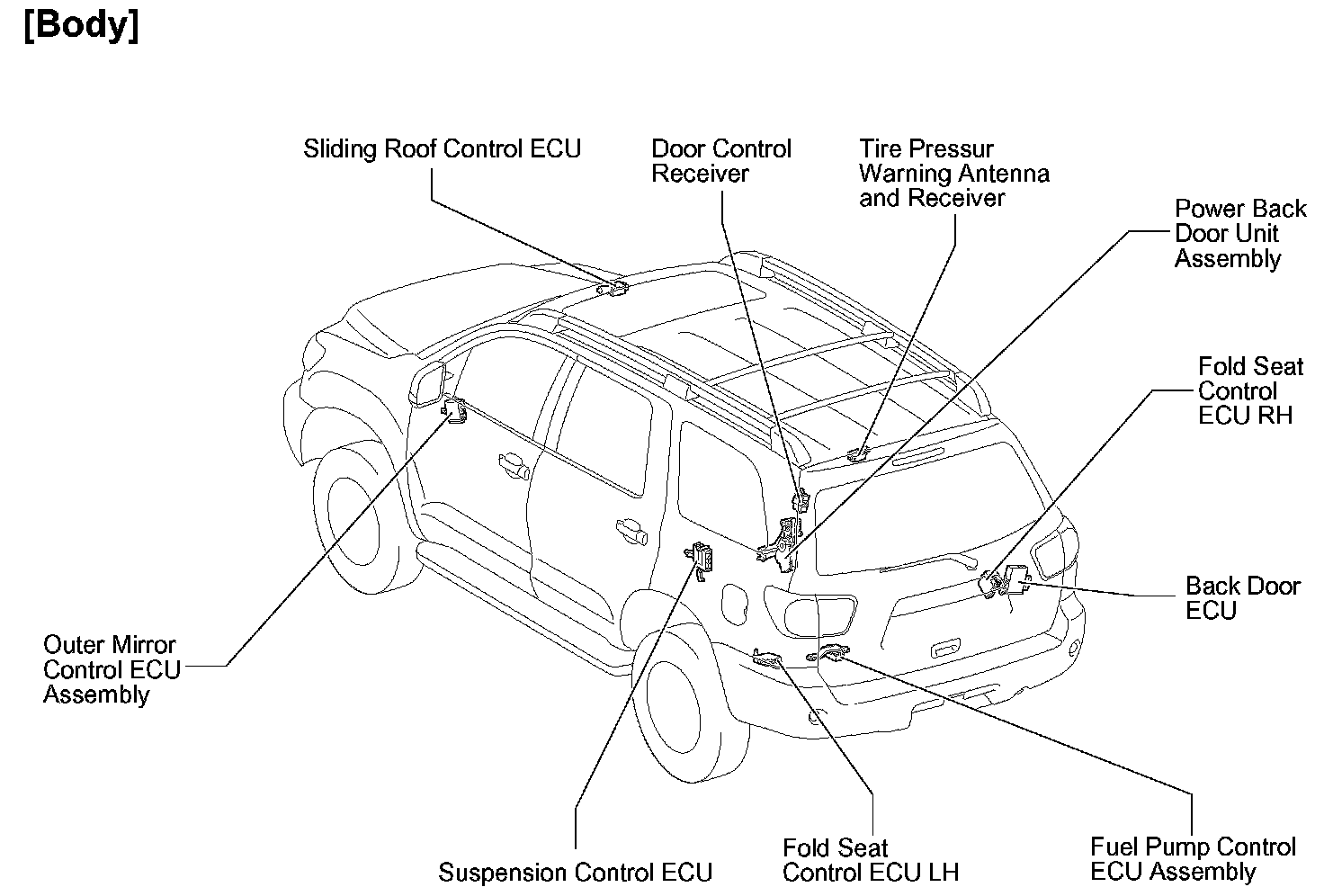 [Body]

Sliding Roof Control ECU

Door Control Receiver

Tire Pressur Warning Antenna and Receiver

Power Back Door Unit Assembly

Fold Seat Control ECU RH

Back Door ECU

Outer Mirror Control ECU Assembly

Suspension Control ECU

Fold Seat Control ECU LH

Fuel Pump Control ECU Assembly