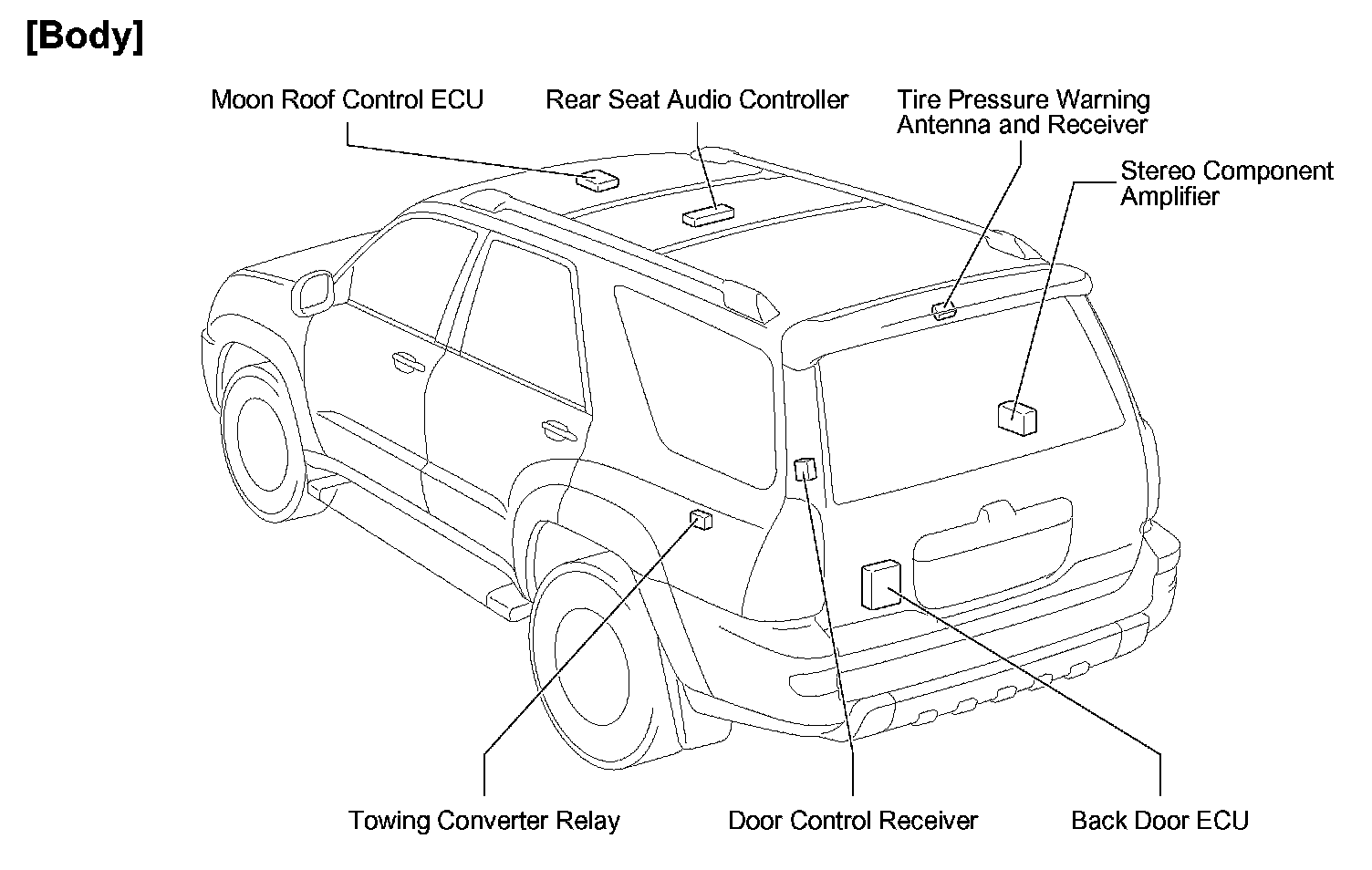 [Body]

Moon Roof Control ECU

Rear Seat Audio Controller

Tire Pressure Warning Antenna and Receiver

Stereo Component Amplifier

Towing Converter Relay

Door Control Receiver

Back Door ECU