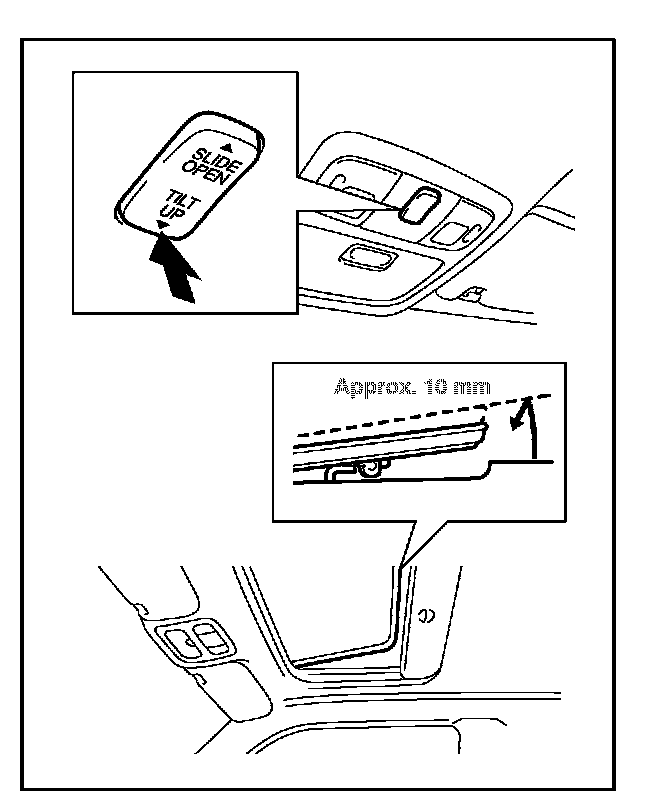 SLIDE OPEN
TILT UP
Approx. 10 mm