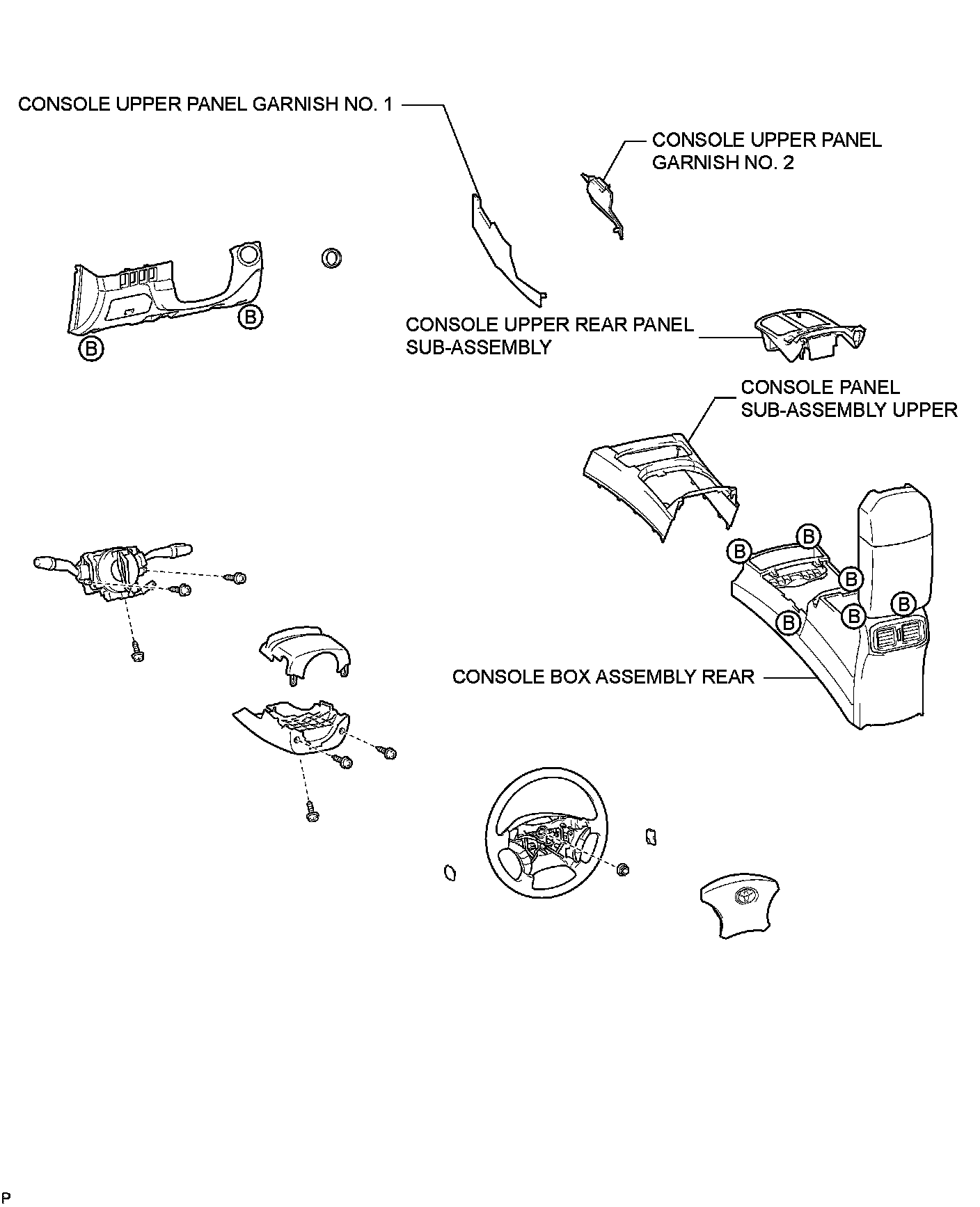 CONSOLE UPPER PANEL GARNISH NO. 1

CONSOLE UPPER PANEL GARNISH NO. 2

B

B

CONSOLE UPPER REAR PANEL SUB-ASSEMBLY

CONSOLE PANEL SUB-ASSEMBLY UPPER

B

B

B

B

B

B

CONSOLE BOX ASSEMBLY REAR

P