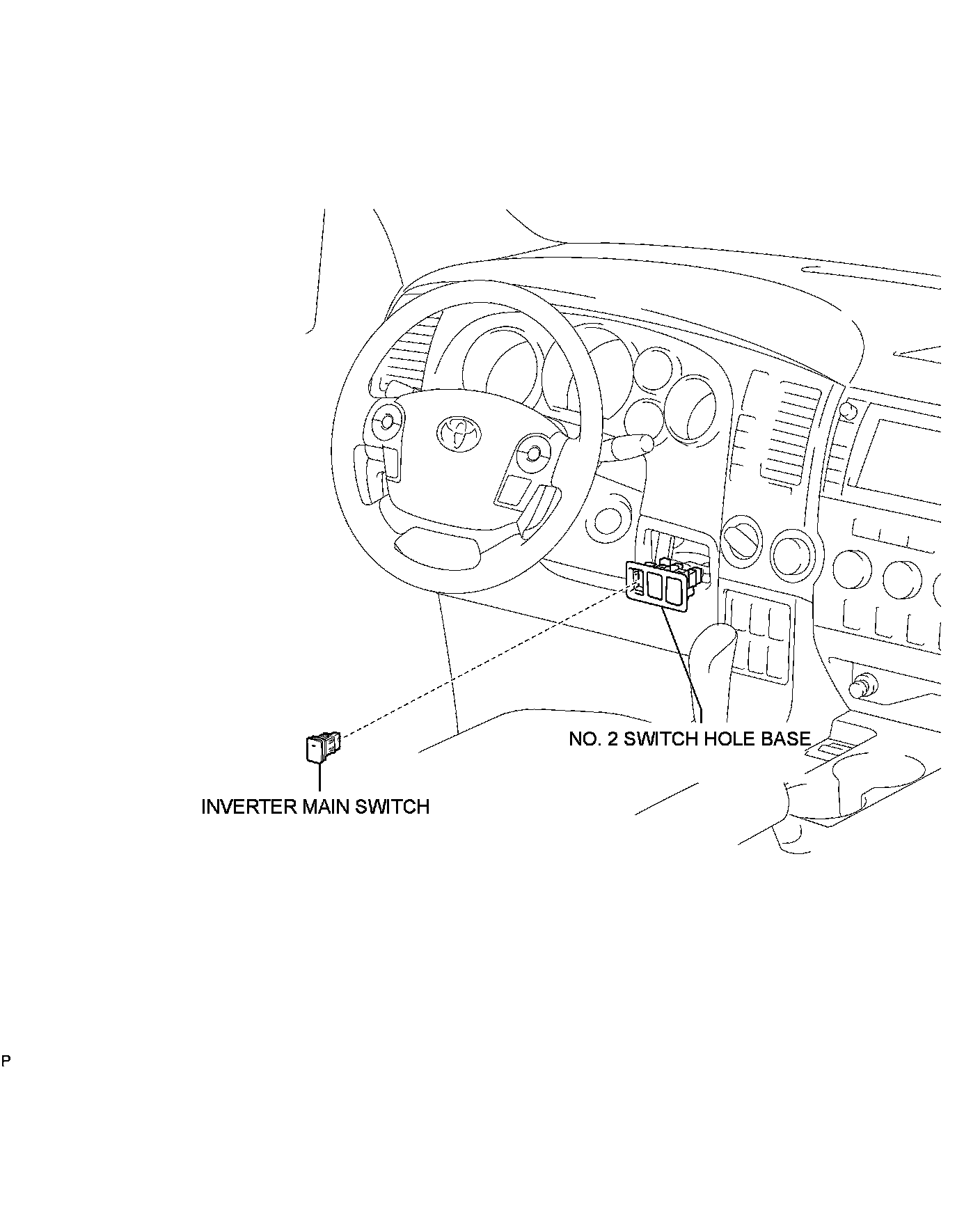 NO. 2 SWITCH HOLE BASE

INVERTER MAIN SWITCH

P