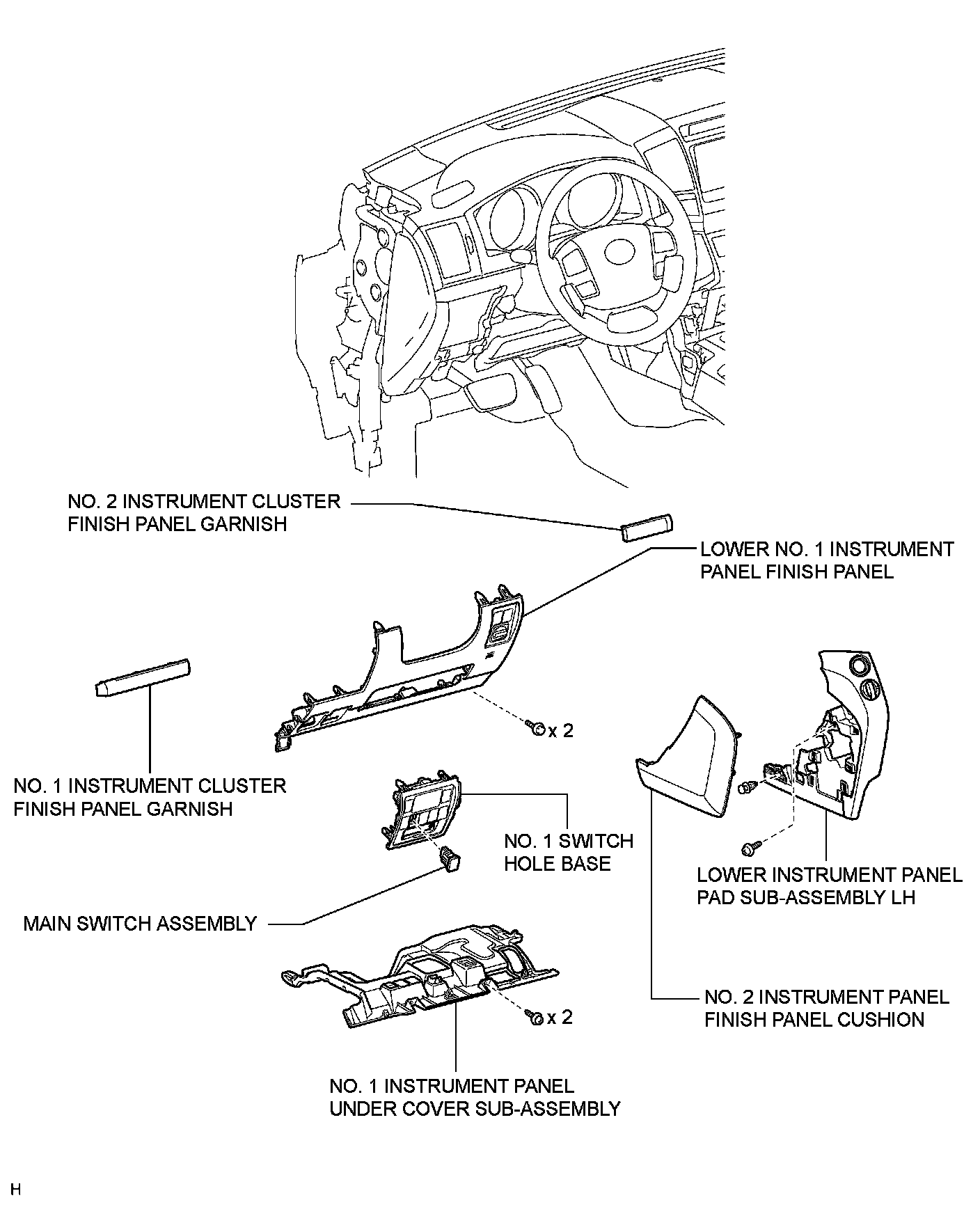 NO. 2 INSTRUMENT CLUSTER FINISH PANEL GARNISH

LOWER NO. 1 INSTRUMENT PANEL FINISH PANEL

x 2

NO. 1 INSTRUMENT CLUSTER FINISH PANEL GARNISH

NO. 1 SWITCH HOLE BASE

LOWER INSTRUMENT PANEL PAD SUB-ASSEMBLY LH

MAIN SWITCH ASSEMBLY

x 2

NO. 2 INSTRUMENT PANEL FINISH PANEL CUSHION

NO. 1 INSTRUMENT PANEL UNDER COVER SUB-ASSEMBLY

H