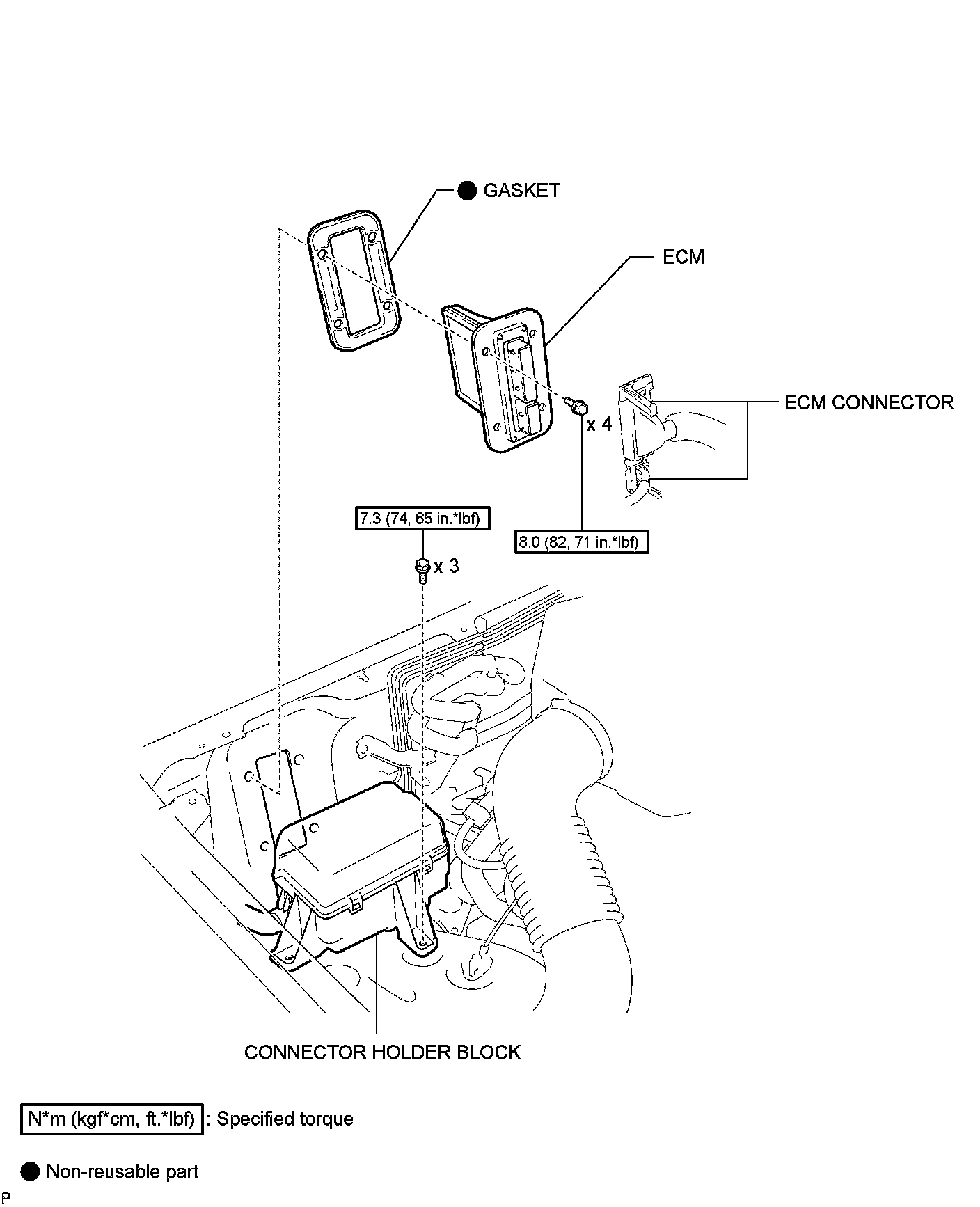 ● GASKET

ECM

ECM CONNECTOR

x 4

7.3 (74, 65 in.*lbf)

8.0 (82, 71 in.*lbf)

x 3

CONNECTOR HOLDER BLOCK

N*m (kgf*cm, ft.*lbf) : Specified torque

● Non-reusable part

P