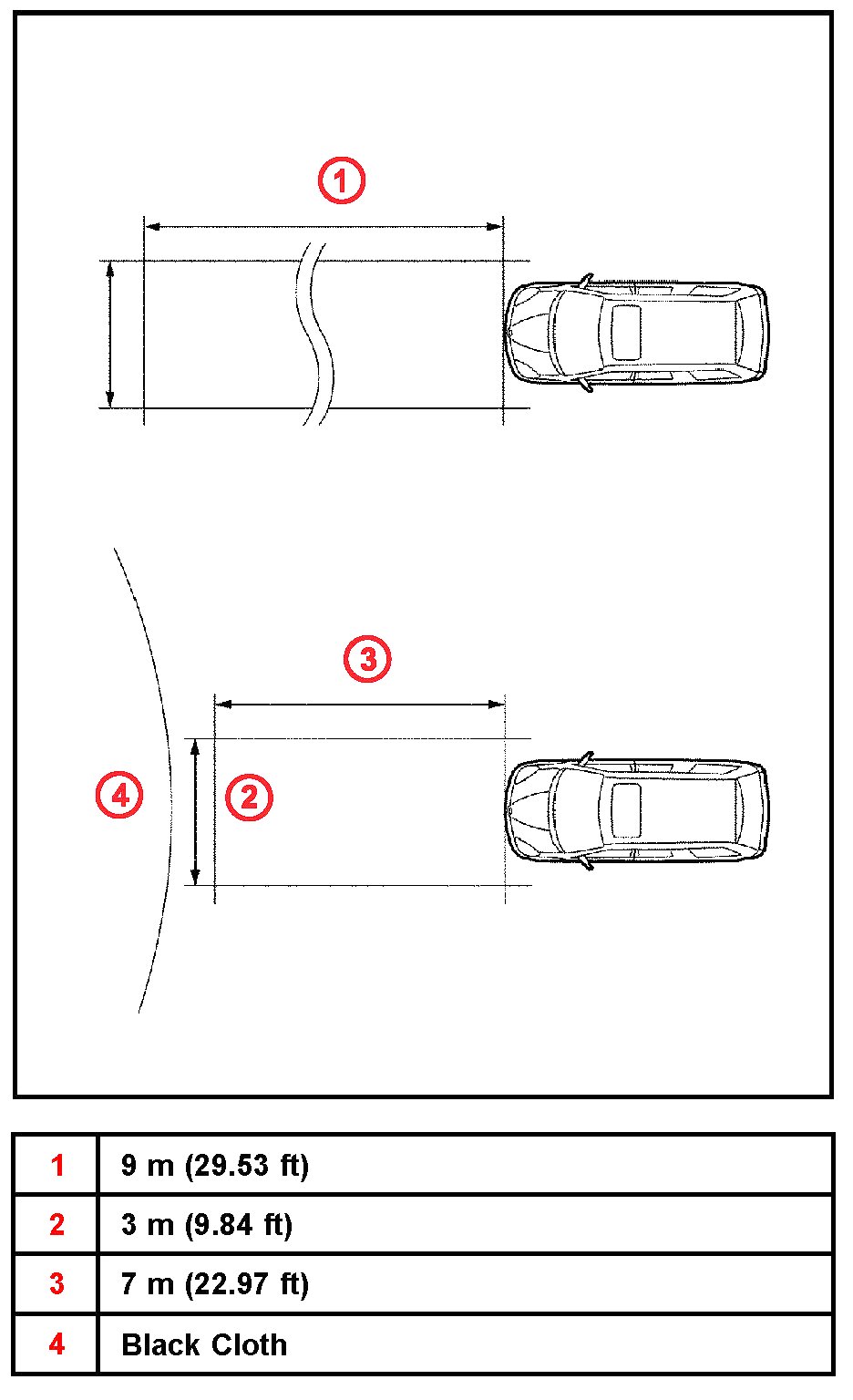 1

3

4

2

| 1 | 9 m (29.53 ft) |
|---|---|
| 2 | 3 m (9.84 ft) |
| 3 | 7 m (22.97 ft) |
| 4 | Black Cloth |