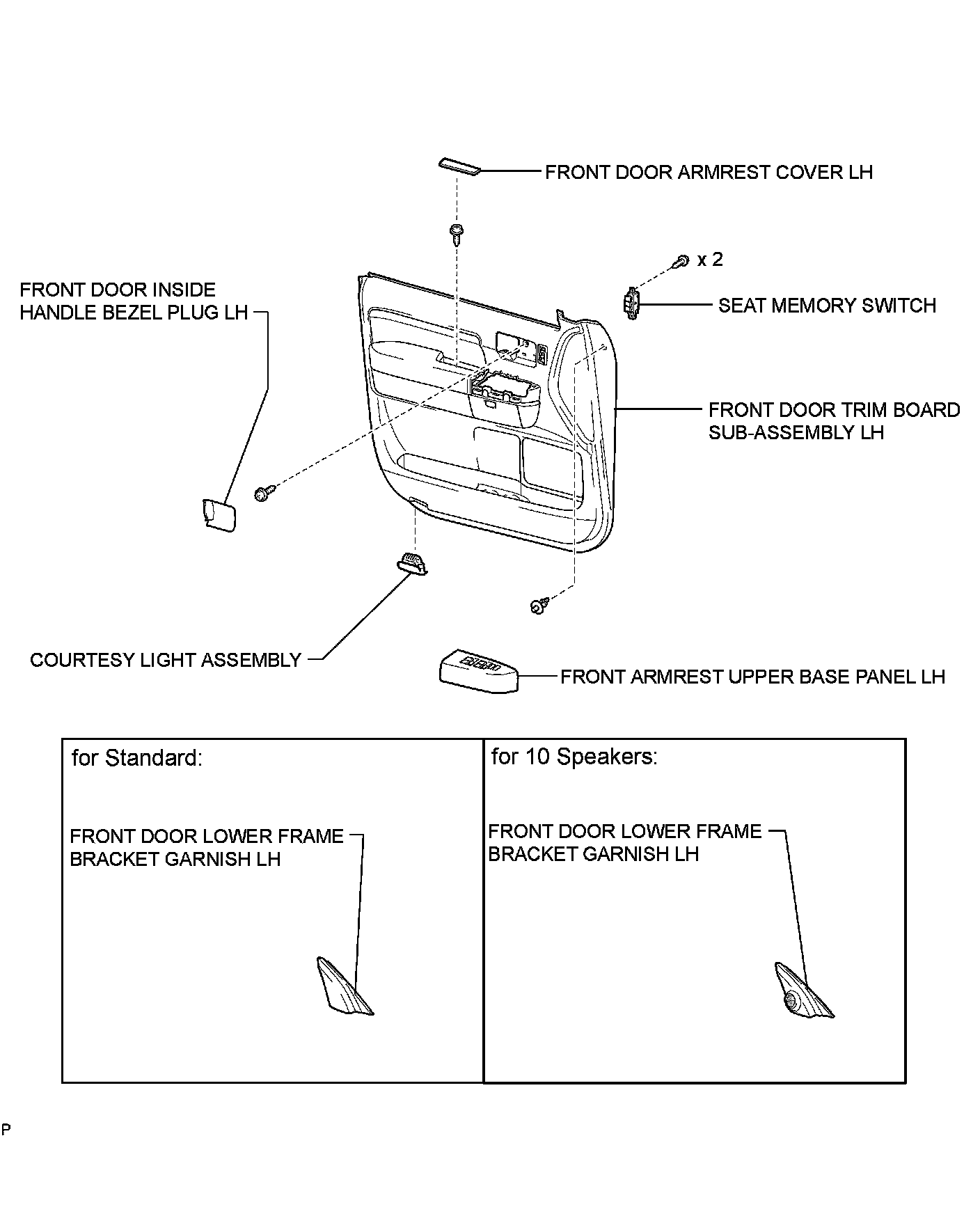 FRONT DOOR ARMREST COVER LH

x 2

FRONT DOOR INSIDE HANDLE BEZEL PLUG LH

SEAT MEMORY SWITCH

FRONT DOOR TRIM BOARD SUB-ASSEMBLY LH

COURTESY LIGHT ASSEMBLY

FRONT ARMREST UPPER BASE PANEL LH

for Standard:

FRONT DOOR LOWER FRAME BRACKET GARNISH LH

for 10 Speakers:

FRONT DOOR LOWER FRAME BRACKET GARNISH LH

P