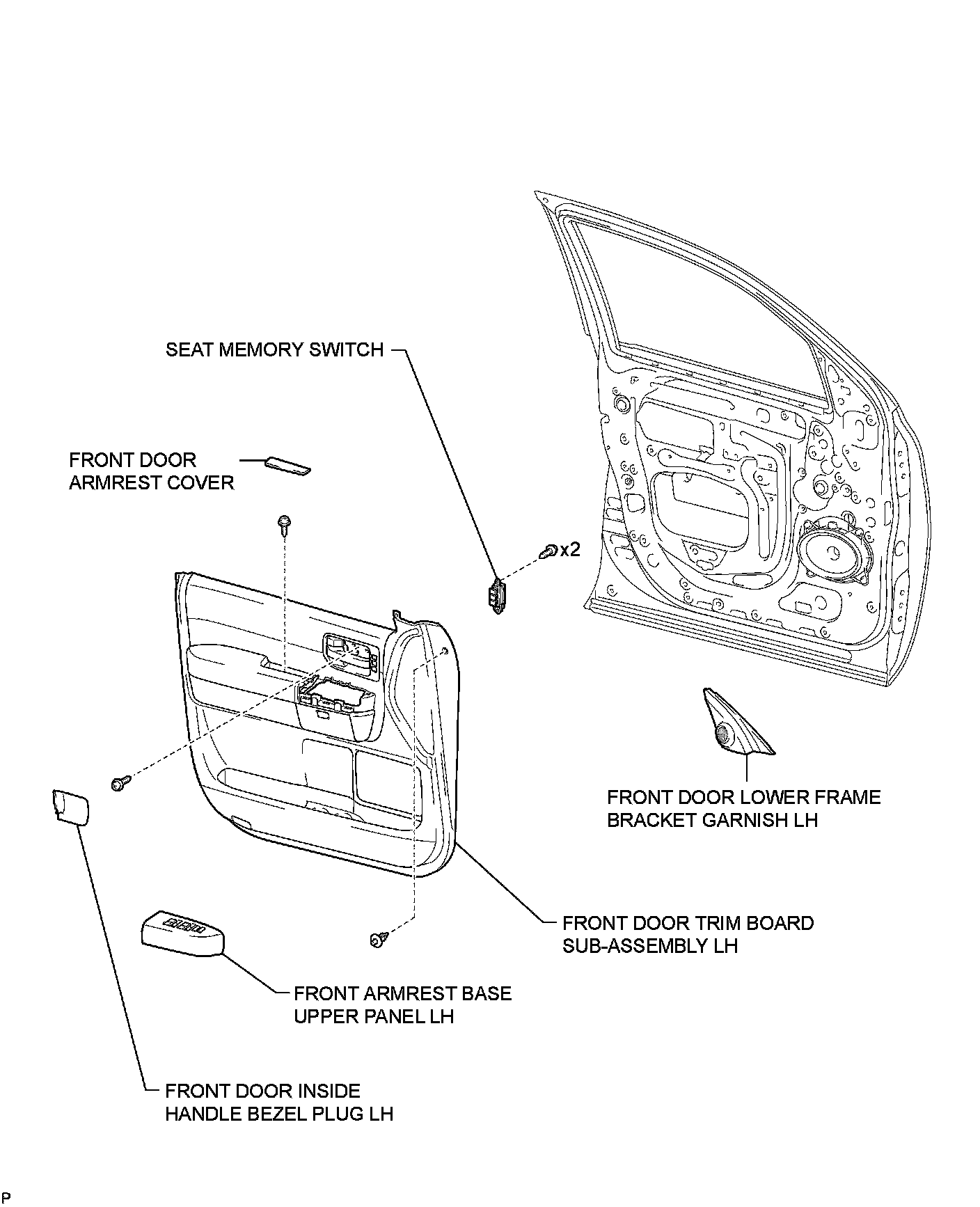 SEAT MEMORY SWITCH

FRONT DOOR ARMREST COVER

x2

FRONT DOOR LOWER FRAME BRACKET GARNISH LH

FRONT DOOR TRIM BOARD SUB-ASSEMBLY LH

FRONT ARMREST BASE UPPER PANEL LH

FRONT DOOR INSIDE HANDLE BEZEL PLUG LH

P