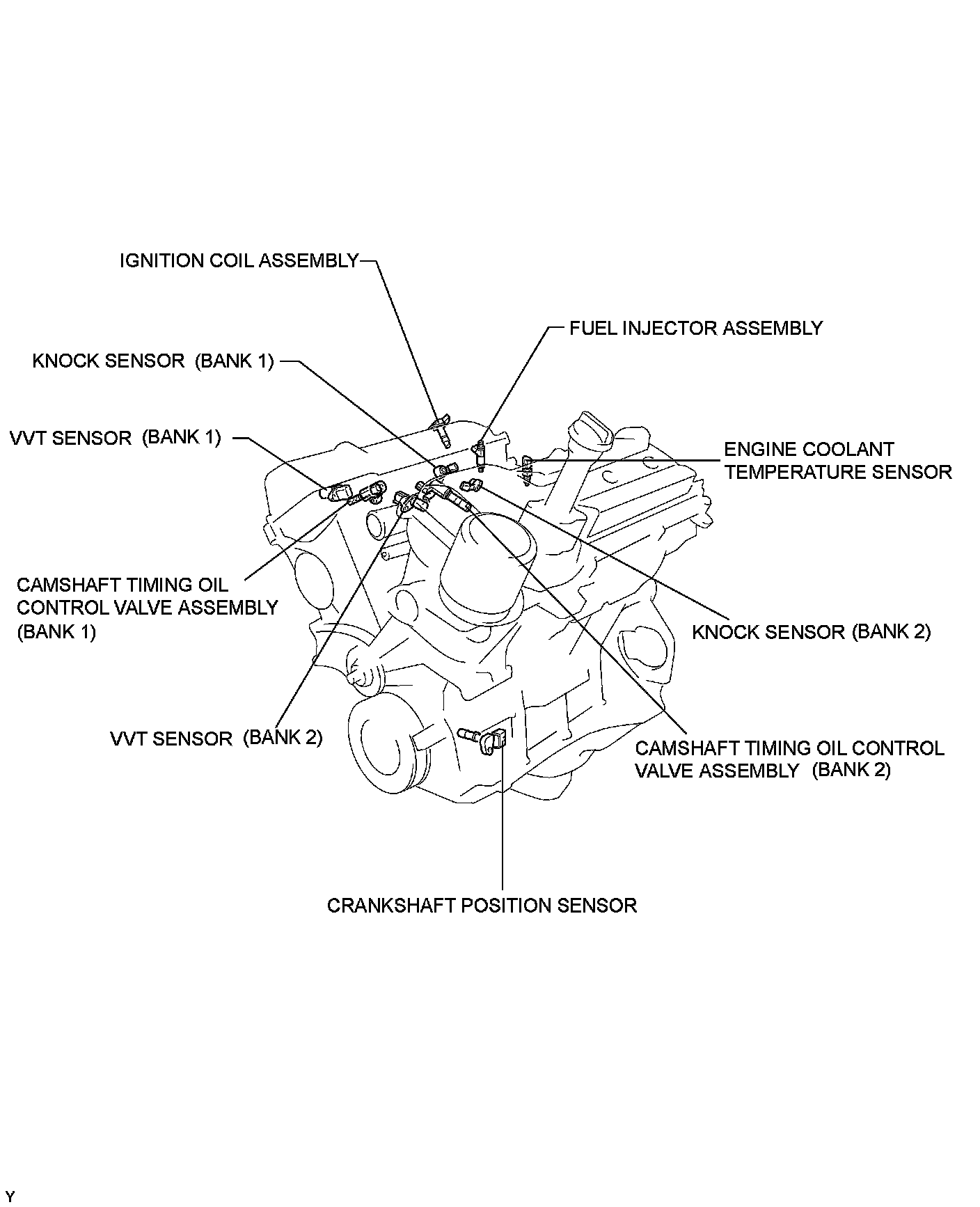 IGNITION COIL ASSEMBLY

FUEL INJECTOR ASSEMBLY

KNOCK SENSOR (BANK 1)

VVT SENSOR (BANK 1)

ENGINE COOLANT TEMPERATURE SENSOR

CAMSHAFT TIMING OIL CONTROL VALVE ASSEMBLY (BANK 1)

KNOCK SENSOR (BANK 2)

VVT SENSOR (BANK 2)

CAMSHAFT TIMING OIL CONTROL VALVE ASSEMBLY (BANK 2)

CRANKSHAFT POSITION SENSOR

Y