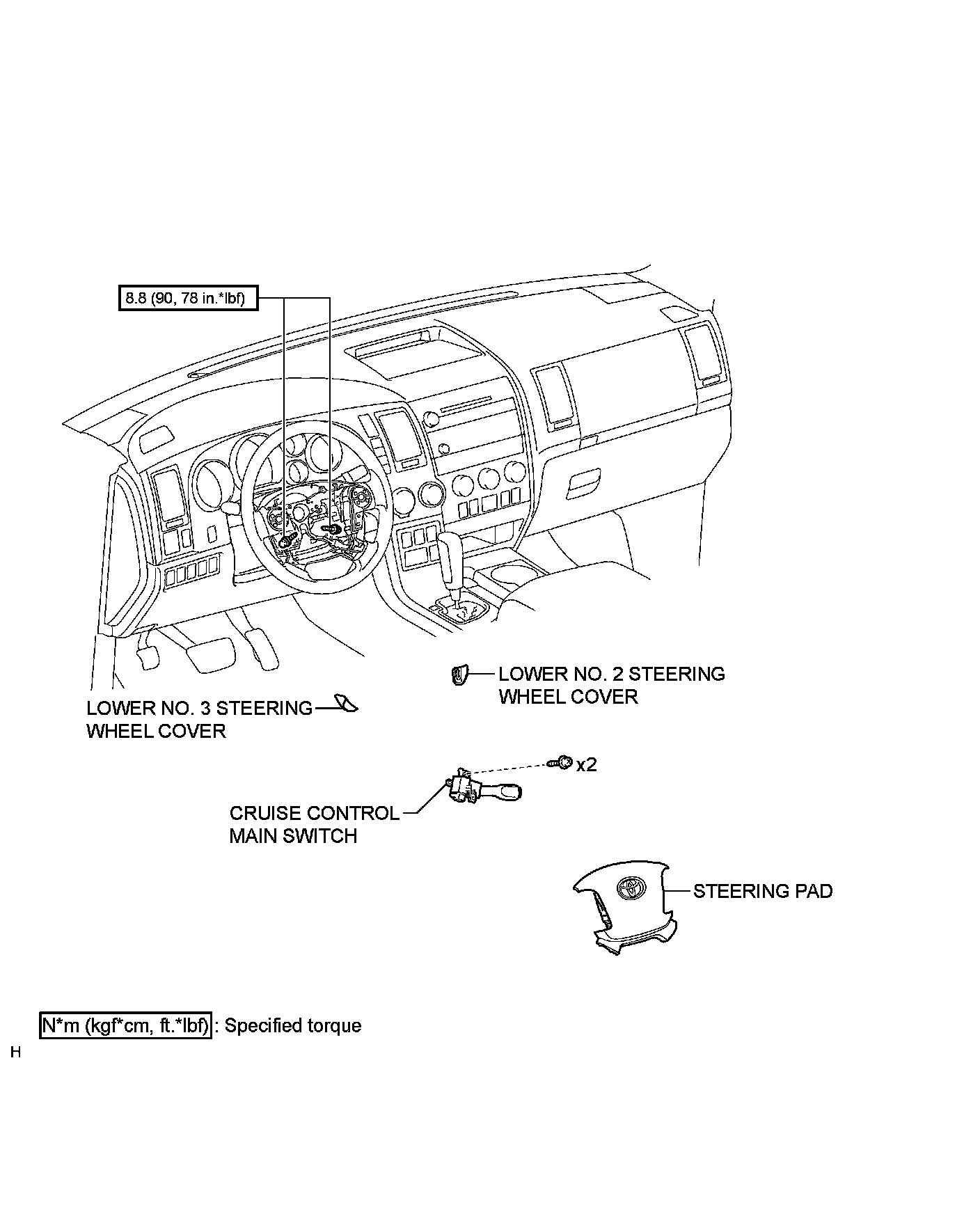 8.8 (90, 78 in.*lbf)

LOWER NO. 2 STEERING WHEEL COVER

LOWER NO. 3 STEERING WHEEL COVER

x2

CRUISE CONTROL MAIN SWITCH

STEERING PAD

N*m (kgf*cm, ft.*lbf) : Specified torque

H