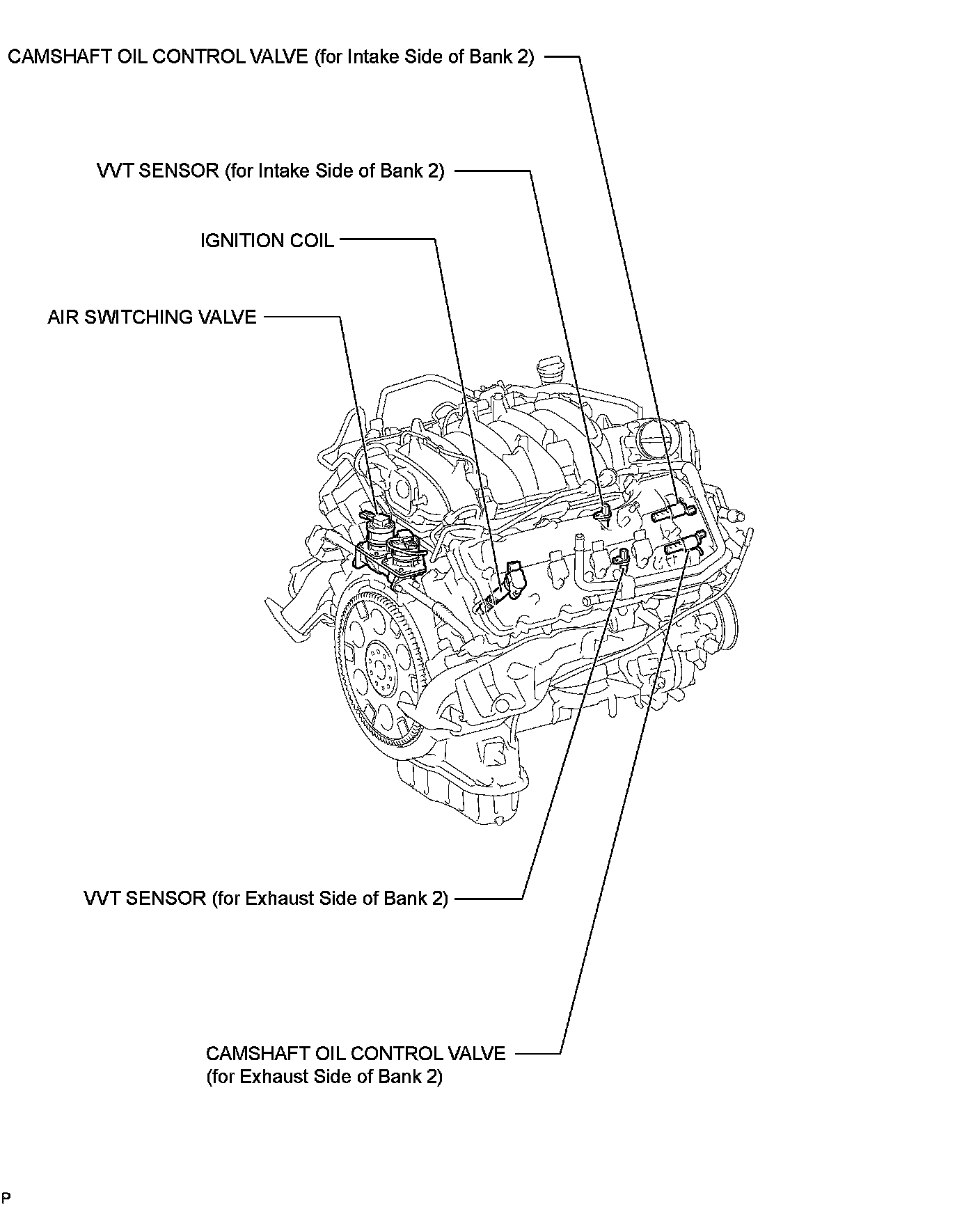 CAMSHAFT OIL CONTROL VALVE (for Intake Side of Bank 2)

VVT SENSOR (for Intake Side of Bank 2)

IGNITION COIL

AIR SWITCHING VALVE

VVT SENSOR (for Exhaust Side of Bank 2)

CAMSHAFT OIL CONTROL VALVE
(for Exhaust Side of Bank 2)

P