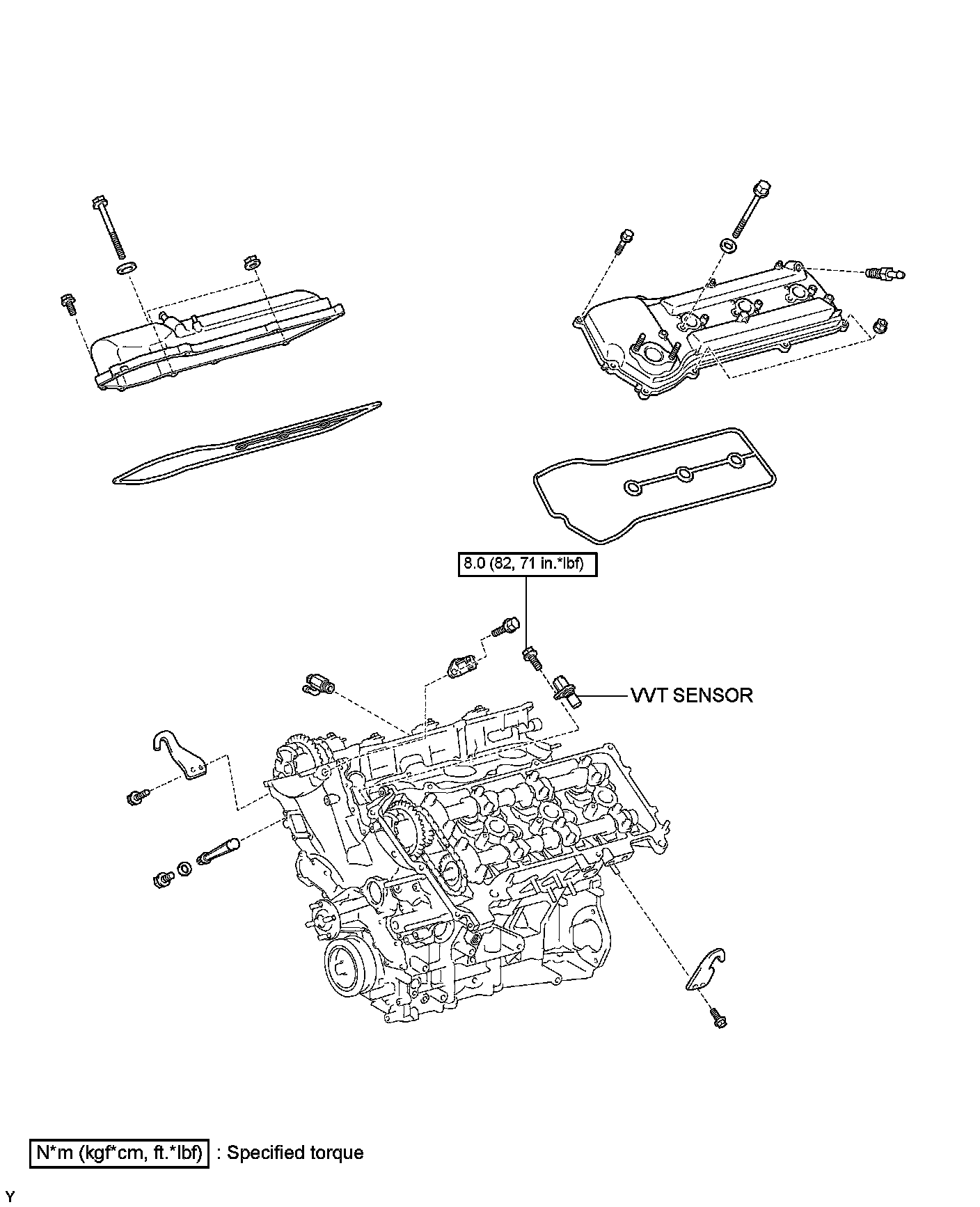 8.0 (82, 71 in.*lbf)

VVT SENSOR

N*m (kgf*cm, ft.*lbf) : Specified torque

Y