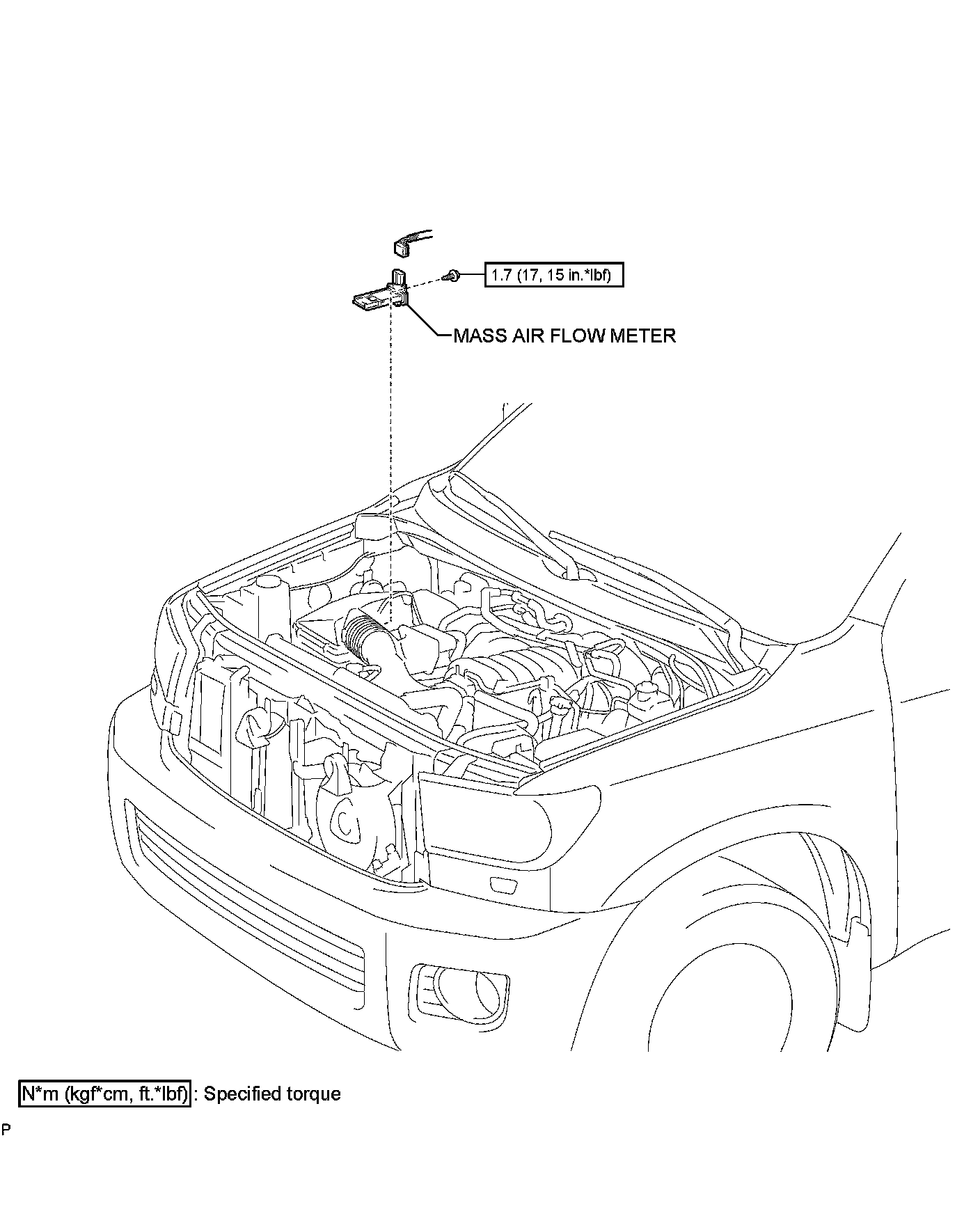 1.7 (17, 15 in.*lbf)

MASS AIR FLOW METER

N*m (kgf*cm, ft.*lbf) : Specified torque

P