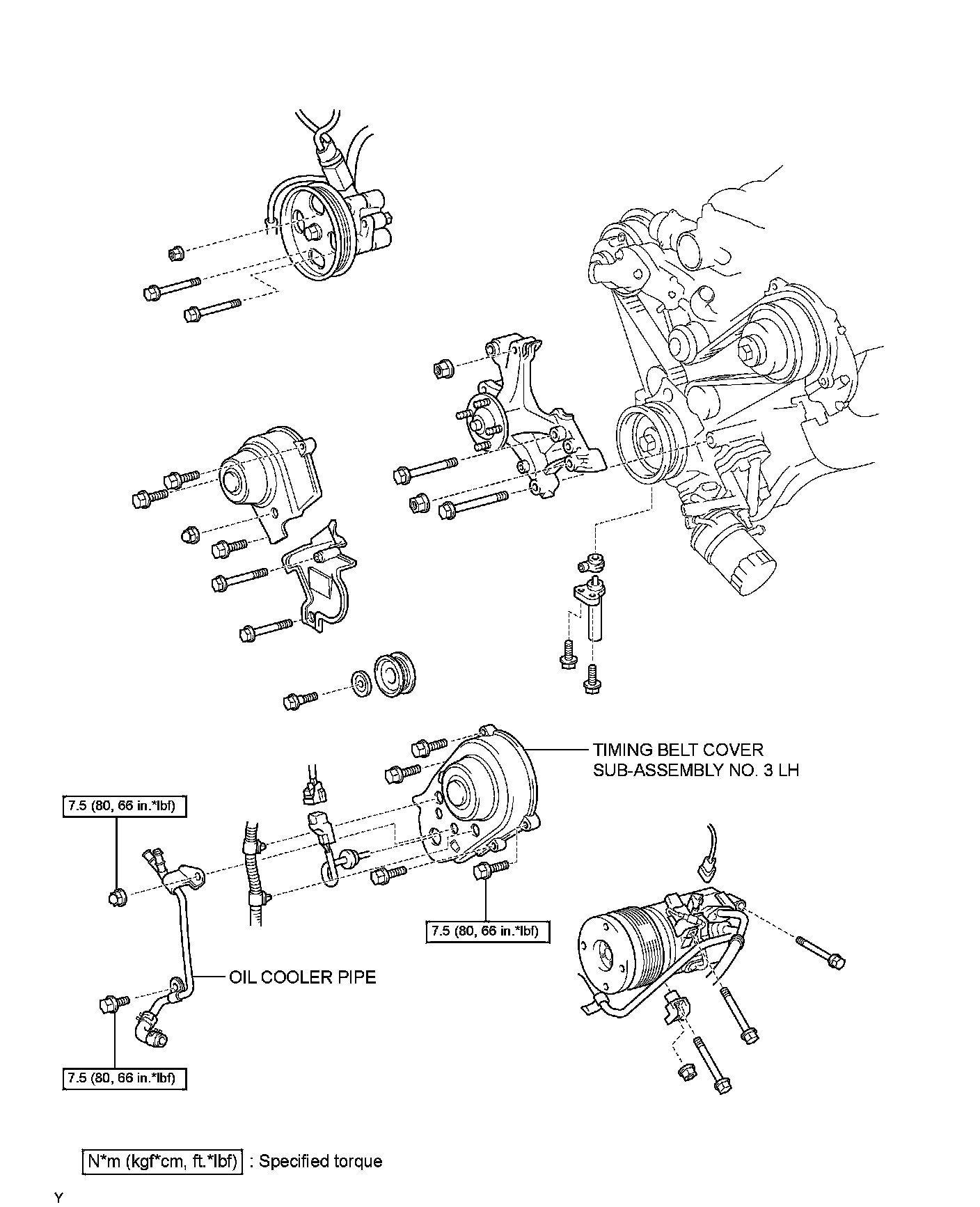 TIMING BELT COVER SUB-ASSEMBLY NO. 3 LH

7.5 (80, 66 in.*lbf)

7.5 (80, 66 in.*lbf)

OIL COOLER PIPE

7.5 (80, 66 in.*lbf)

N*m (kgf*cm, ft.*lbf) : Specified torque

Y