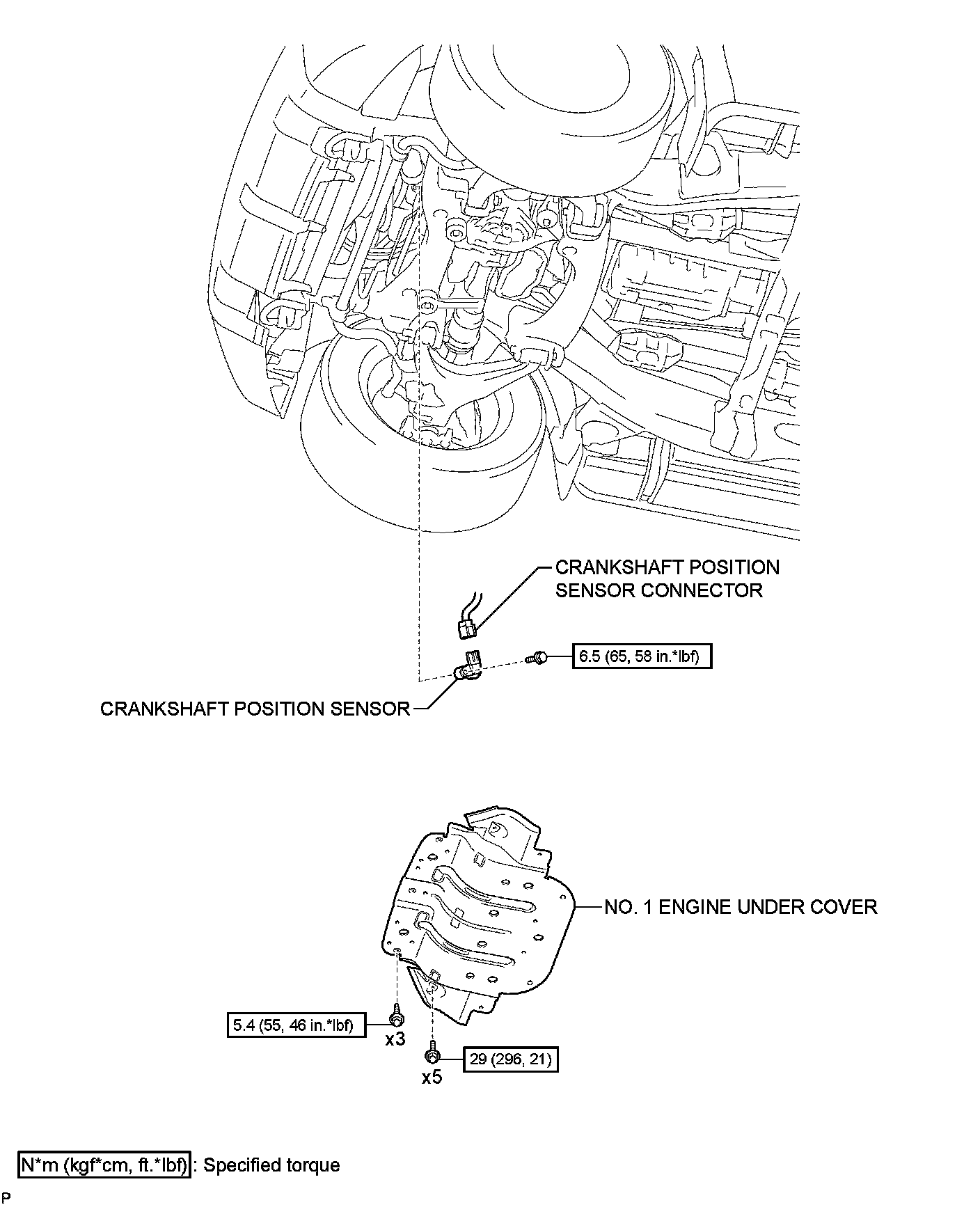 CRANKSHAFT POSITION SENSOR CONNECTOR

6.5 (65, 58 in.*lbf)

CRANKSHAFT POSITION SENSOR

NO. 1 ENGINE UNDER COVER

5.4 (55, 46 in.*lbf)

x3

29 (296, 21)

x5

N*m (kgf*cm, ft.*lbf) : Specified torque

P