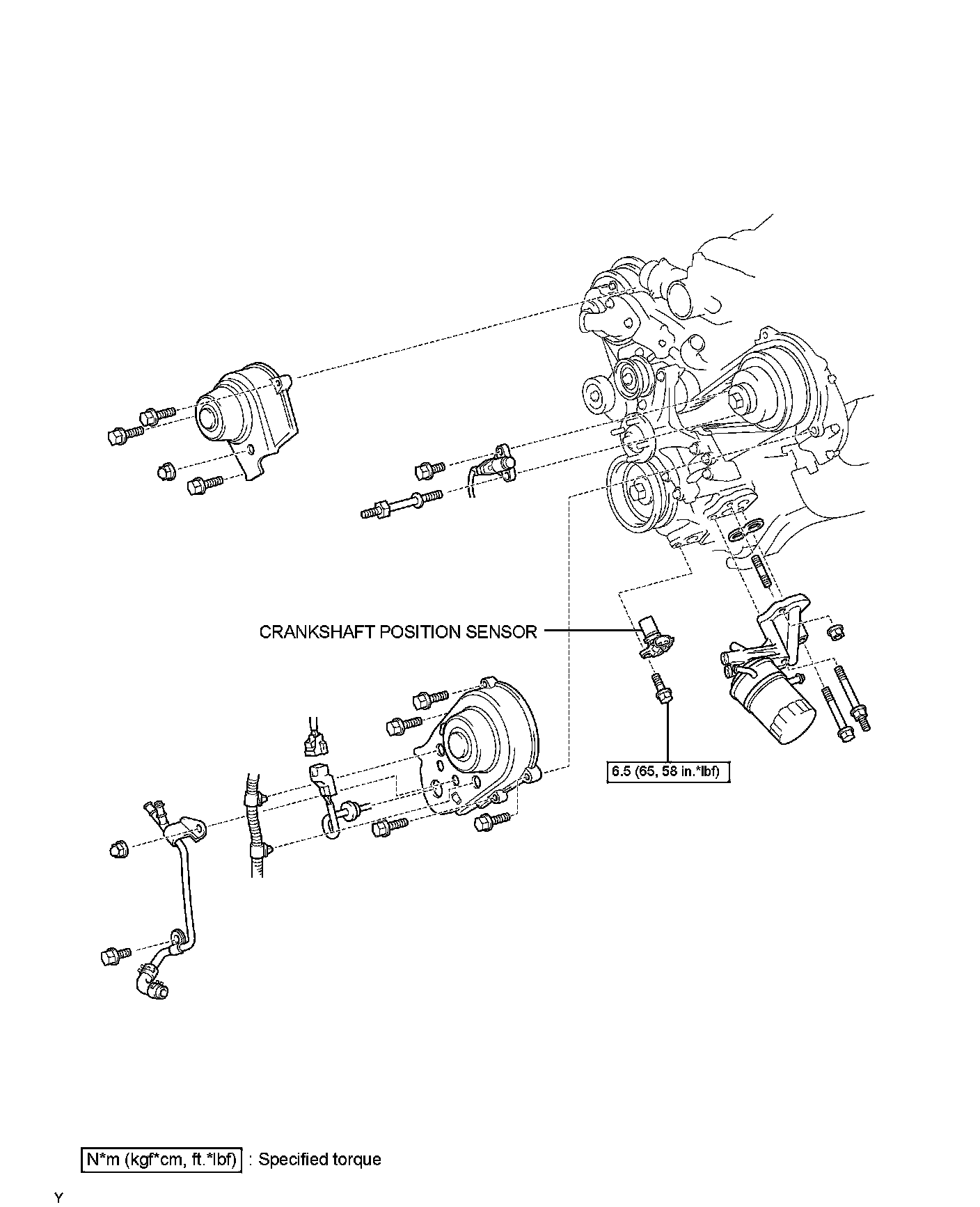 CRANKSHAFT POSITION SENSOR

6.5 (65, 58 in.*lbf)

N*m (kgf*cm, ft.*lbf) : Specified torque

Y