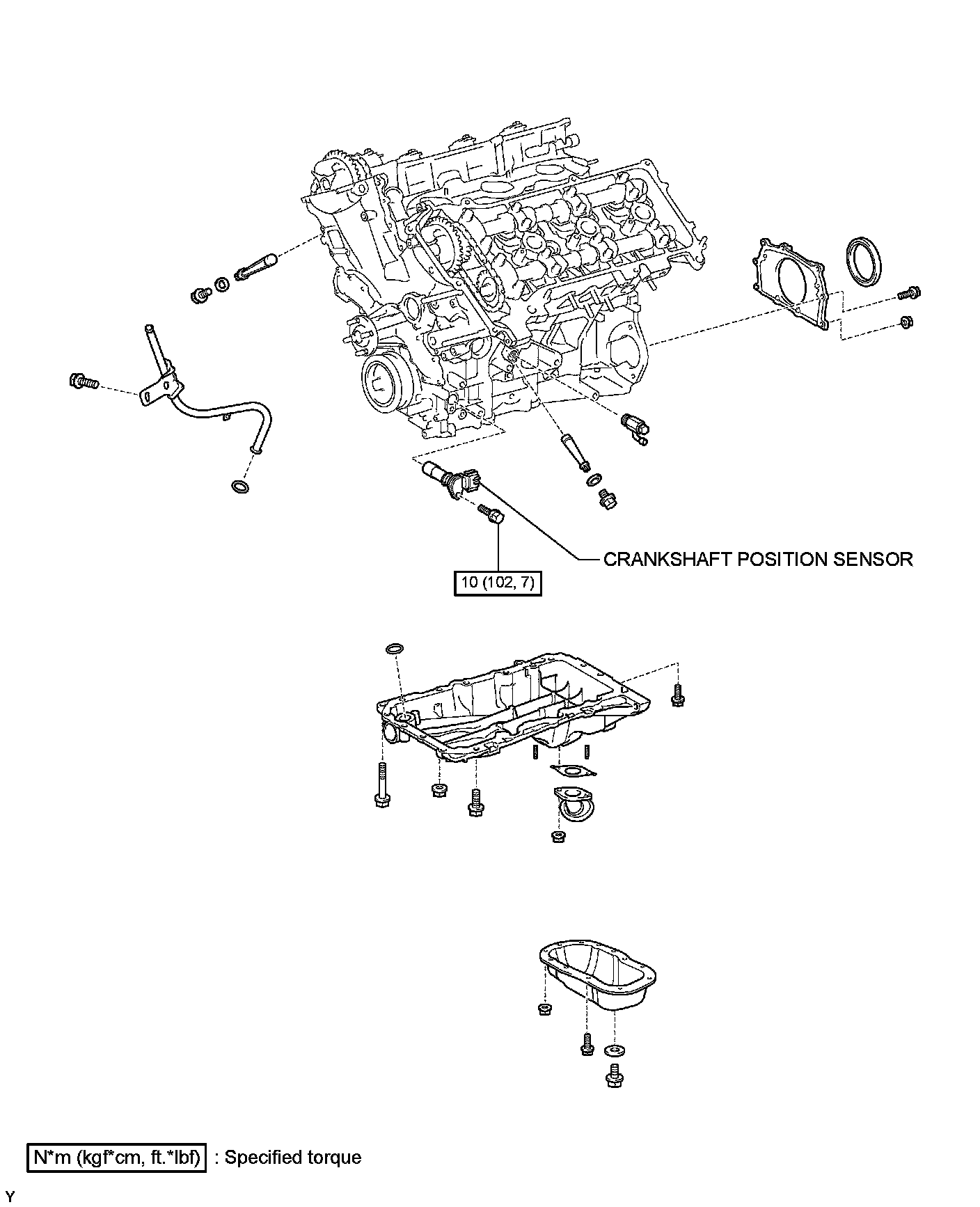 CRANKSHAFT POSITION SENSOR

10 (102, 7)

N*m (kgf*cm, ft.*lbf) : Specified torque

Y