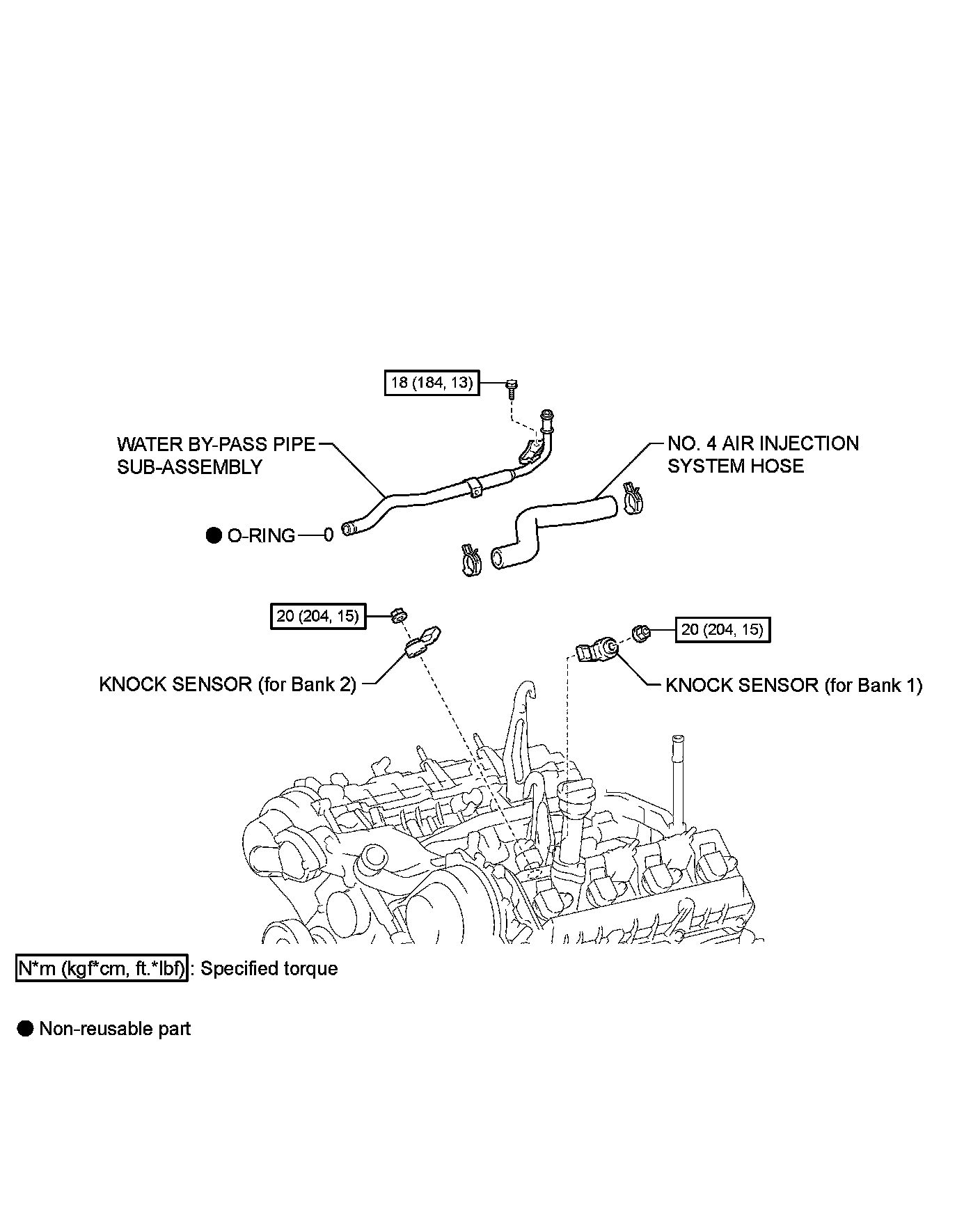 18 (184, 13)

WATER BY-PASS PIPE SUB-ASSEMBLY

NO. 4 AIR INJECTION SYSTEM HOSE

● O-RING

20 (204, 15)

20 (204, 15)

KNOCK SENSOR (for Bank 2)

KNOCK SENSOR (for Bank 1)

N*m (kgf*cm, ft.*lbf) : Specified torque

● Non-reusable part