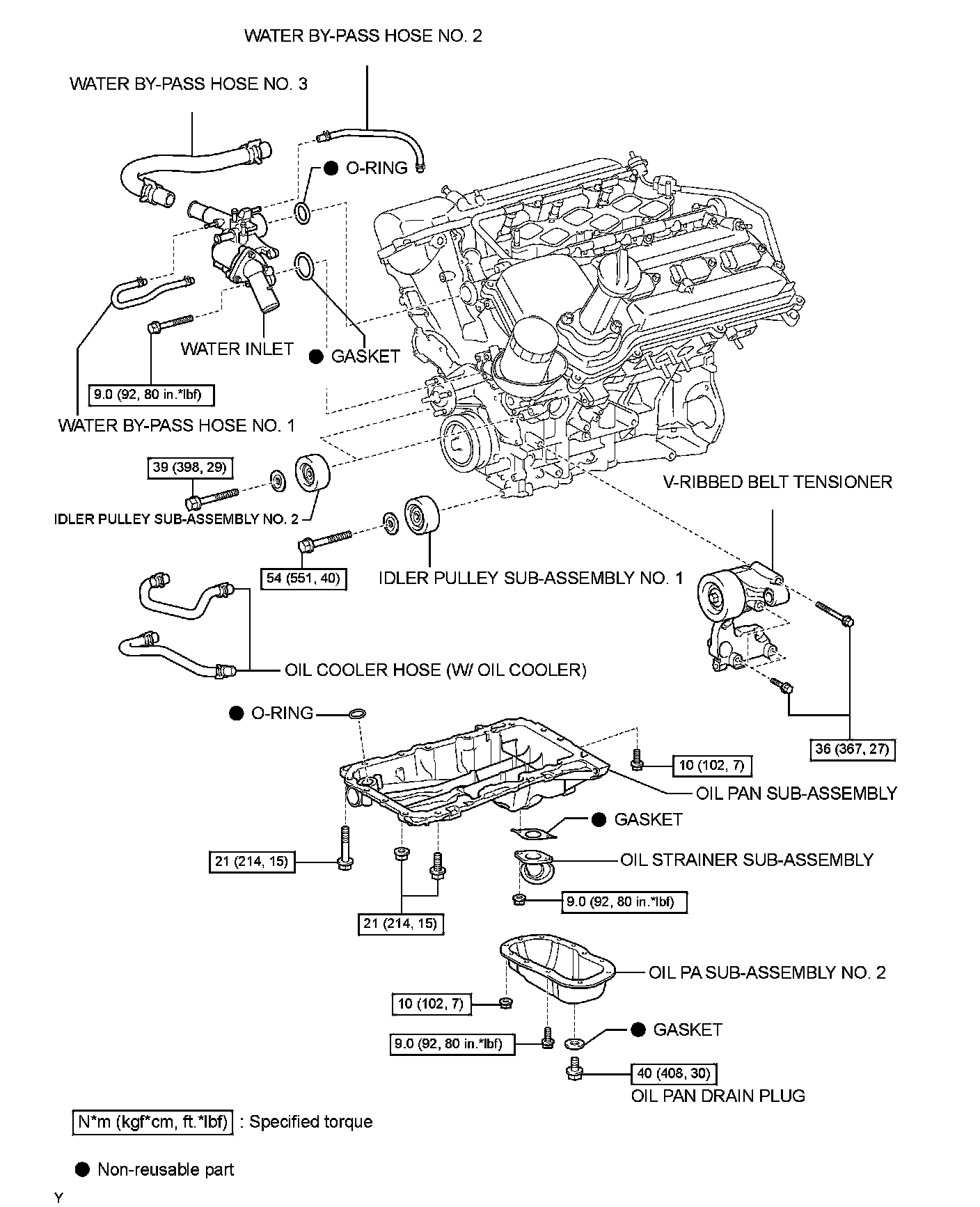 WATER BY-PASS HOSE NO. 2

WATER BY-PASS HOSE NO. 3

● O-RING

WATER INLET

● GASKET

9.0 (92, 80 in.*lbf)

WATER BY-PASS HOSE NO. 1

39 (398, 29)

IDLER PULLEY SUB-ASSEMBLY NO. 2

V-RIBBED BELT TENSIONER

54 (551, 40)

IDLER PULLEY SUB-ASSEMBLY NO. 1

OIL COOLER HOSE (W/ OIL COOLER)

● O-RING

36 (367, 27)

10 (102, 7)

OIL PAN SUB-ASSEMBLY

● GASKET

21 (214, 15)

OIL STRAINER SUB-ASSEMBLY

9.0 (92, 80 in.*lbf)

21 (214, 15)

OIL PA SUB-ASSEMBLY NO. 2

10 (102, 7)

● GASKET

9.0 (92, 80 in.*lbf)

40 (408, 30)

OIL PAN DRAIN PLUG

N*m (kgf*cm, ft.*lbf) : Specified torque

● Non-reusable part

Y