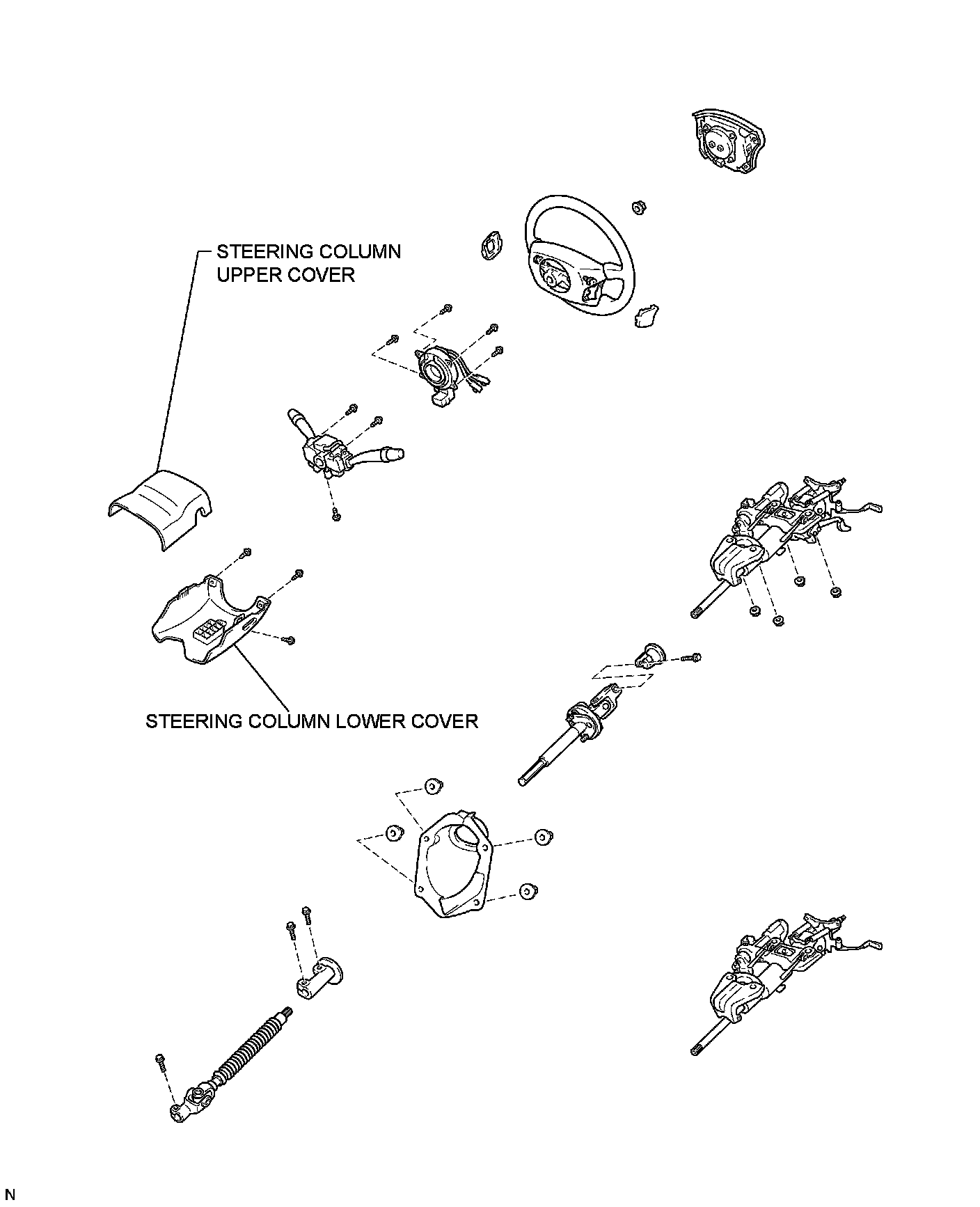 STEERING COLUMN UPPER COVER

STEERING COLUMN LOWER COVER

N