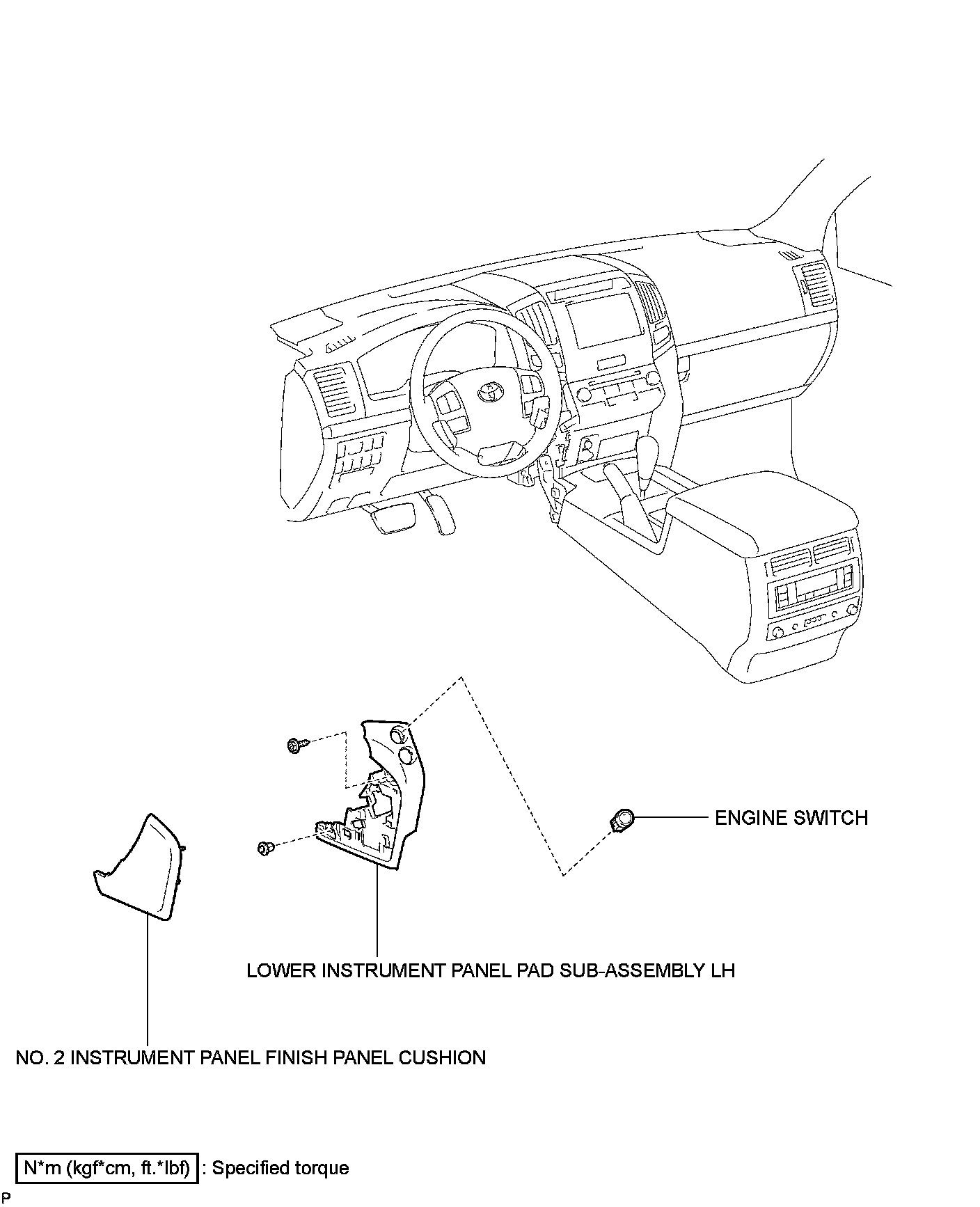 ENGINE SWITCH

LOWER INSTRUMENT PANEL PAD SUB-ASSEMBLY LH

NO. 2 INSTRUMENT PANEL FINISH PANEL CUSHION

N*m (kgf*cm, ft.*lbf) : Specified torque

P