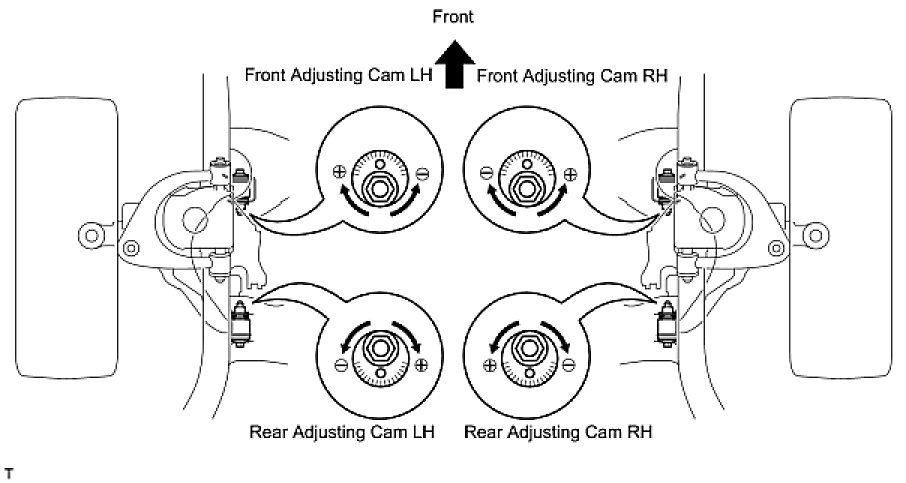 Front

Front Adjusting Cam LH

Front Adjusting Cam RH

⊕ ⊖

⊖ ⊕

⊖ ⊕

⊕ ⊖

Rear Adjusting Cam LH

Rear Adjusting Cam RH

T