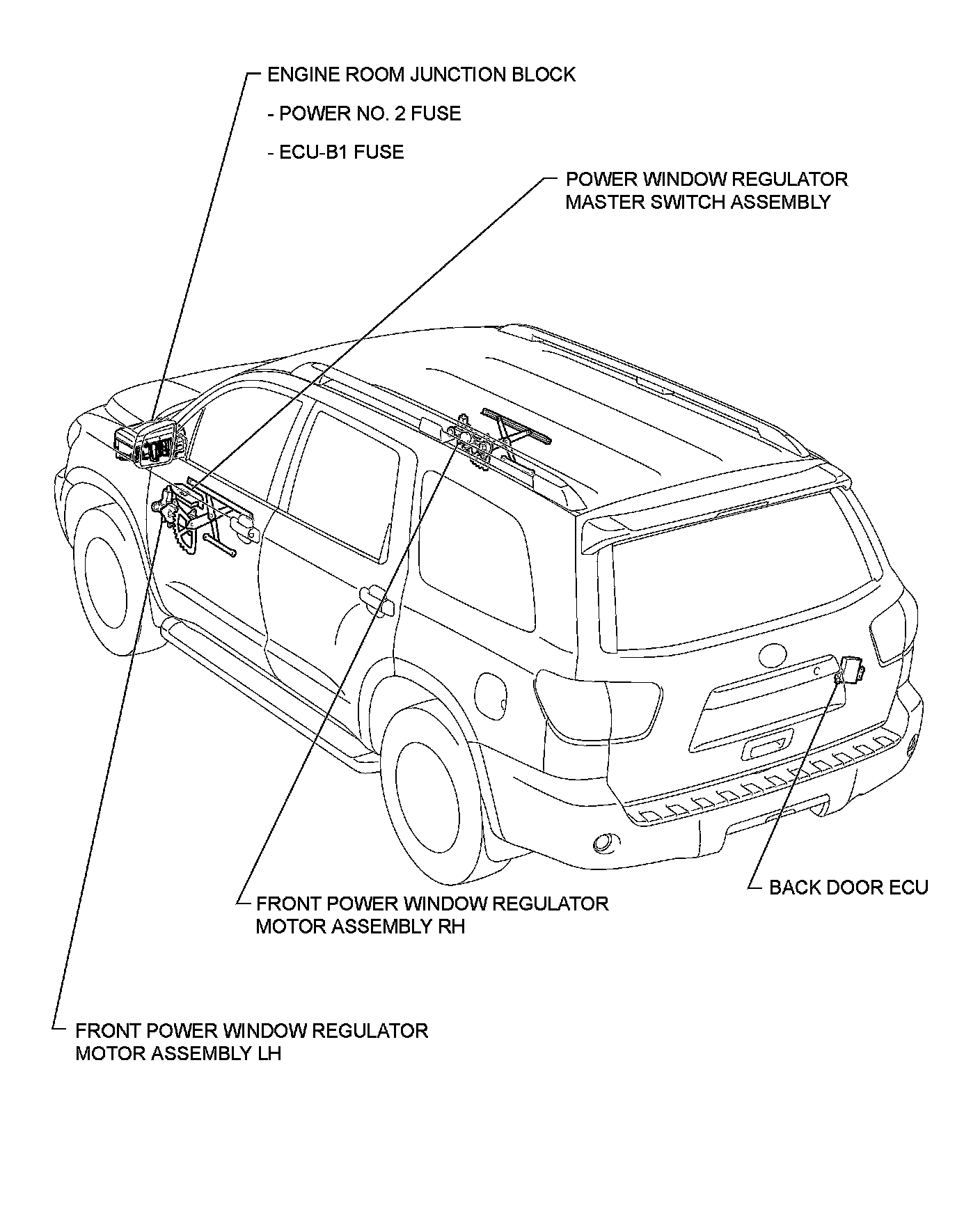 ENGINE ROOM JUNCTION BLOCK

- POWER NO. 2 FUSE

- ECU-B1 FUSE

POWER WINDOW REGULATOR MASTER SWITCH ASSEMBLY

BACK DOOR ECU

FRONT POWER WINDOW REGULATOR MOTOR ASSEMBLY RH

FRONT POWER WINDOW REGULATOR MOTOR ASSEMBLY LH