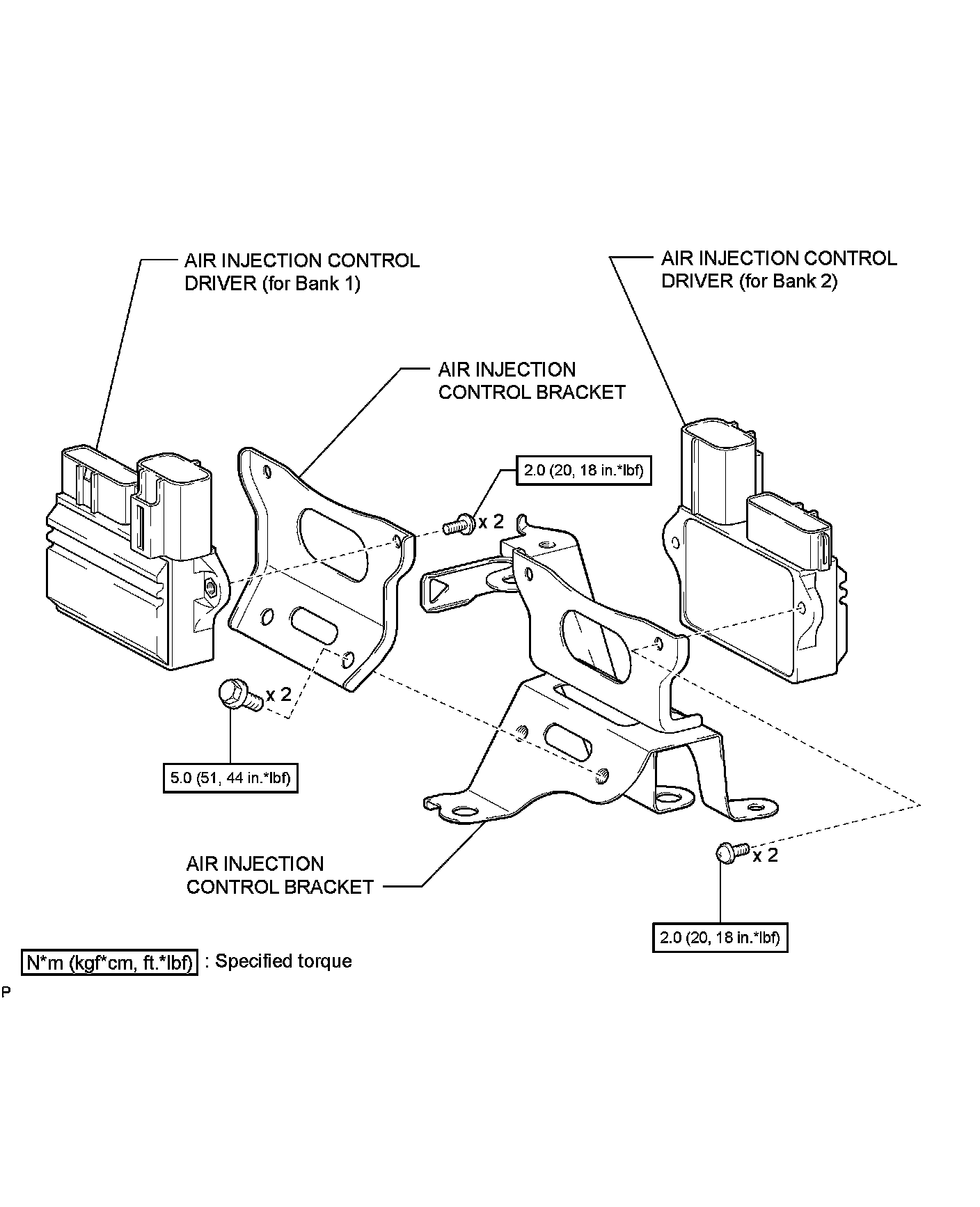 AIR INJECTION CONTROL DRIVER (for Bank 1)

AIR INJECTION CONTROL DRIVER (for Bank 2)

AIR INJECTION CONTROL BRACKET

2.0 (20, 18 in.*lbf)

x 2

x 2

5.0 (51, 44 in.*lbf)

AIR INJECTION CONTROL BRACKET

x 2

2.0 (20, 18 in.*lbf)

N*m (kgf*cm, ft.*lbf) : Specified torque

P