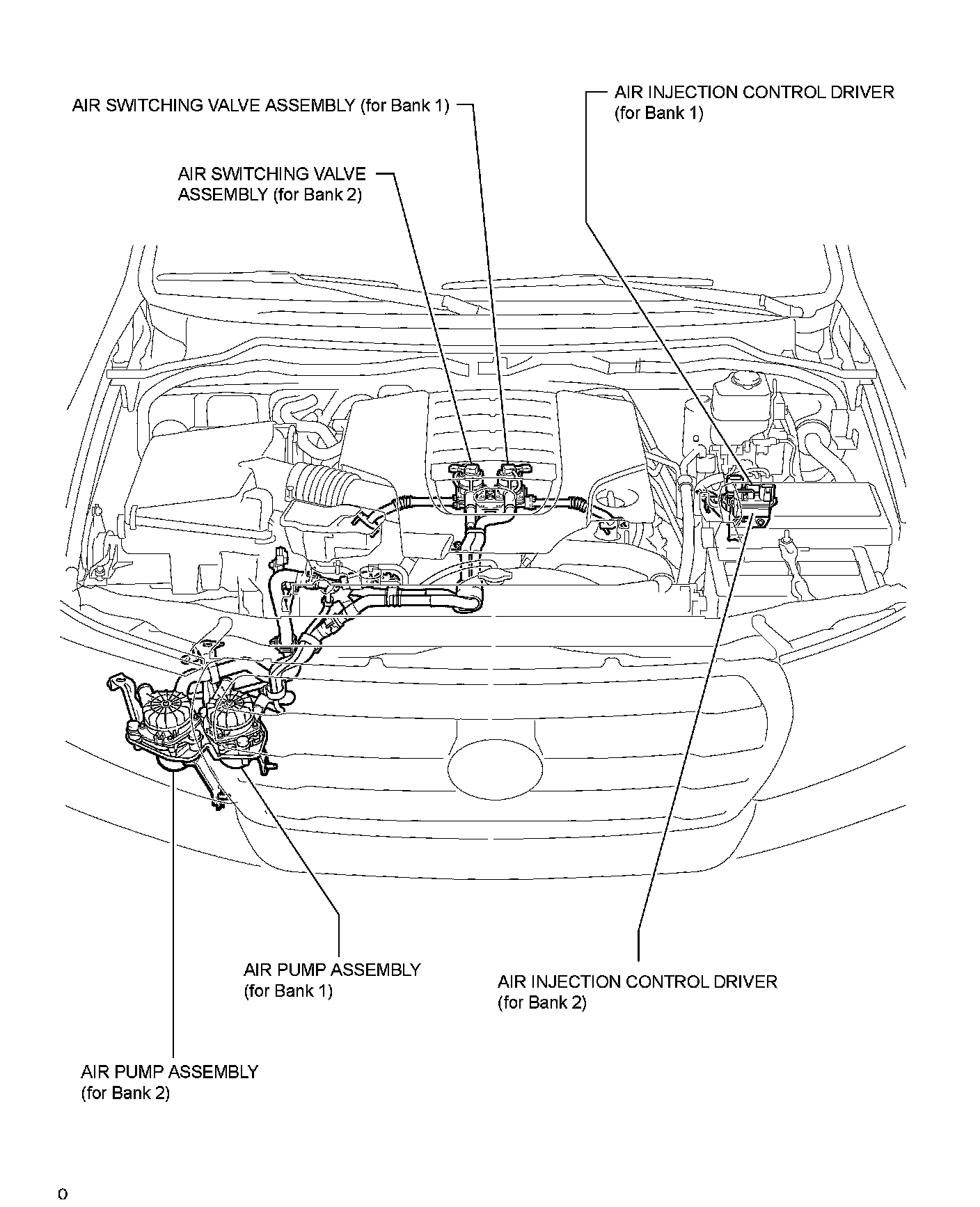 AIR SWITCHING VALVE ASSEMBLY (for Bank 1)

AIR INJECTION CONTROL DRIVER (for Bank 1)

AIR SWITCHING VALVE ASSEMBLY (for Bank 2)

AIR PUMP ASSEMBLY (for Bank 1)

AIR INJECTION CONTROL DRIVER (for Bank 2)

AIR PUMP ASSEMBLY (for Bank 2)

0