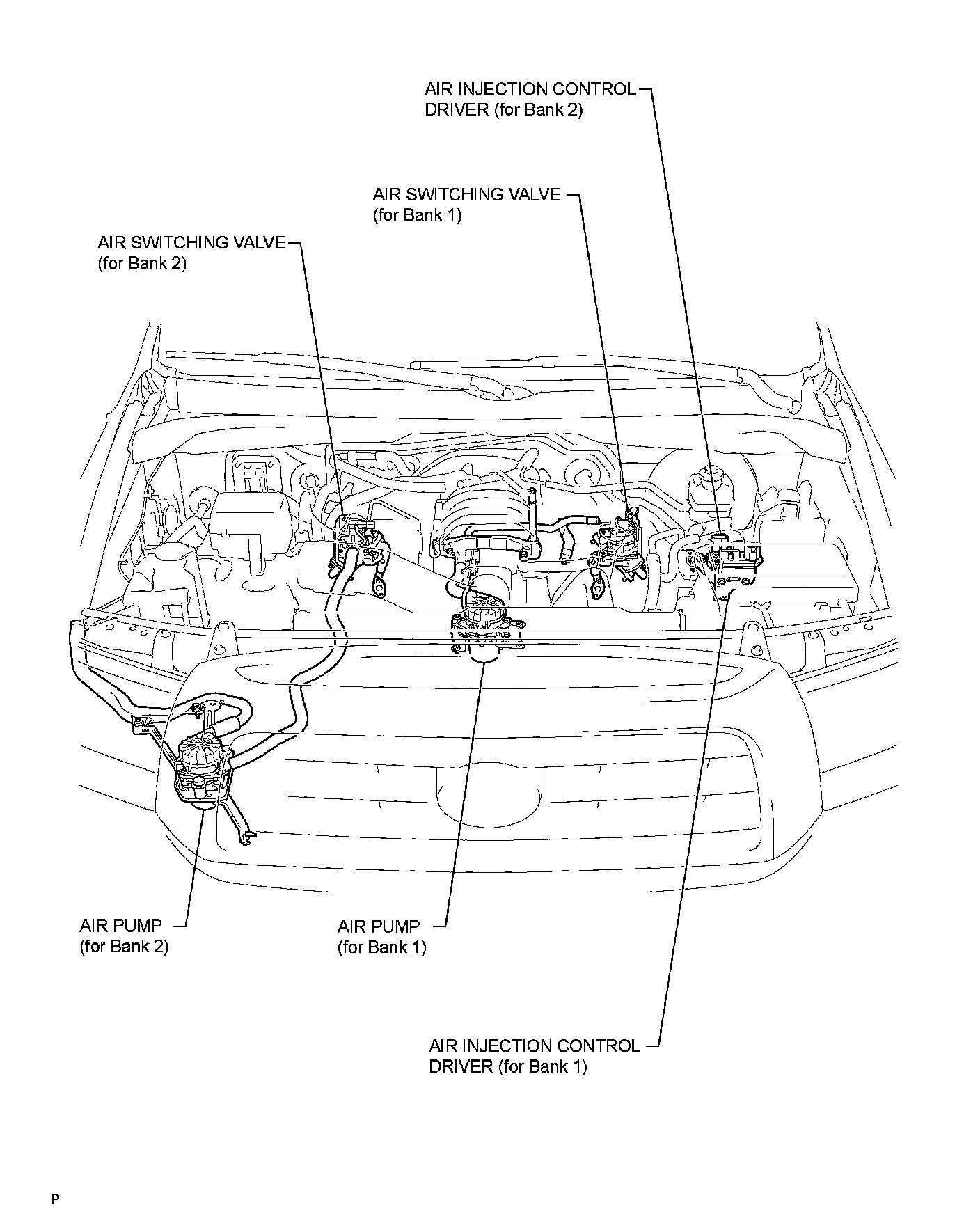 AIR INJECTION CONTROL DRIVER (for Bank 2)

AIR SWITCHING VALVE (for Bank 1)

AIR SWITCHING VALVE (for Bank 2)

AIR PUMP (for Bank 2)

AIR PUMP (for Bank 1)

AIR INJECTION CONTROL DRIVER (for Bank 1)

P