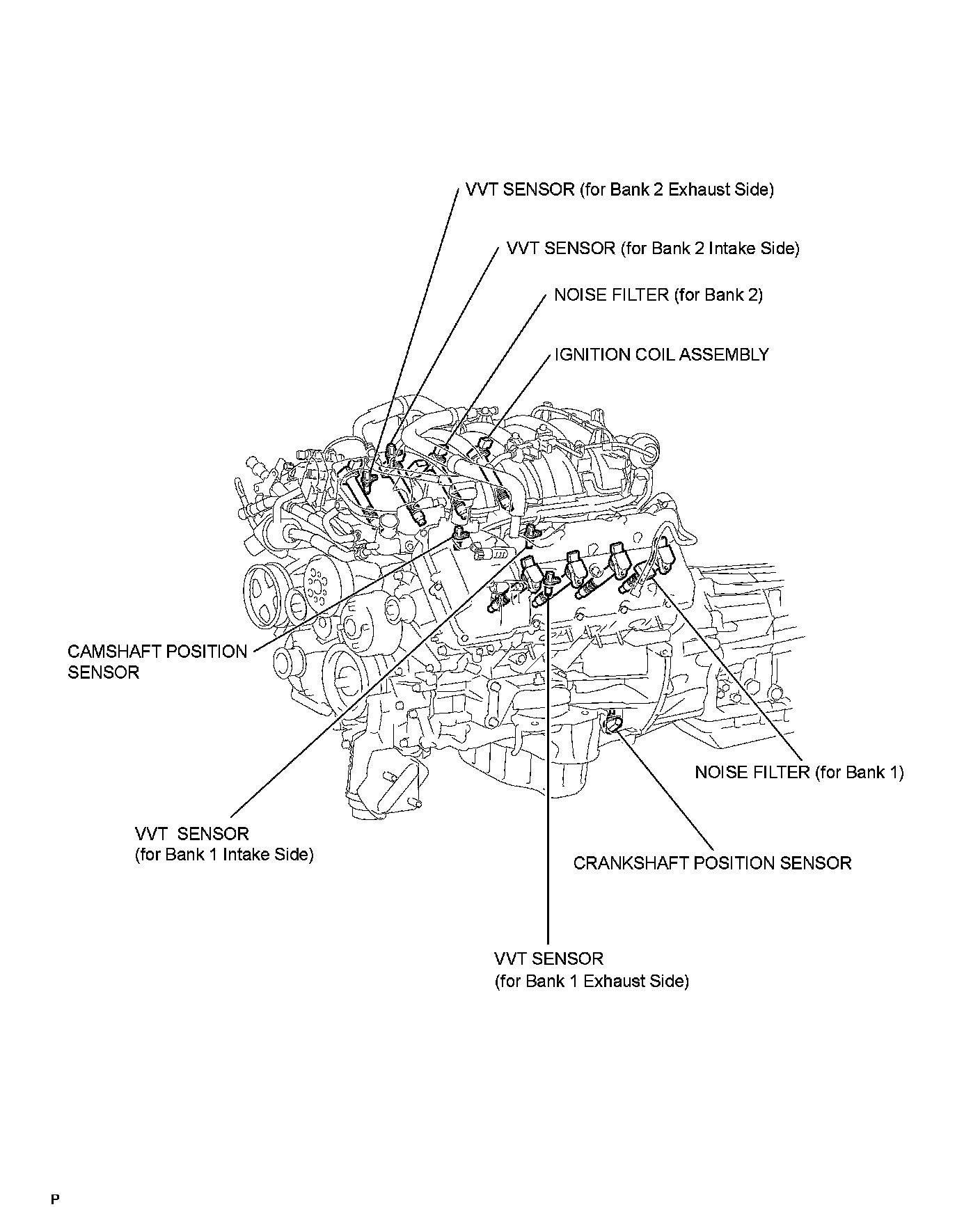 VVT SENSOR (for Bank 2 Exhaust Side)

VVT SENSOR (for Bank 2 Intake Side)

NOISE FILTER (for Bank 2)

IGNITION COIL ASSEMBLY

CAMSHAFT POSITION SENSOR

NOISE FILTER (for Bank 1)

VVT SENSOR (for Bank 1 Intake Side)

CRANKSHAFT POSITION SENSOR

VVT SENSOR (for Bank 1 Exhaust Side)

P