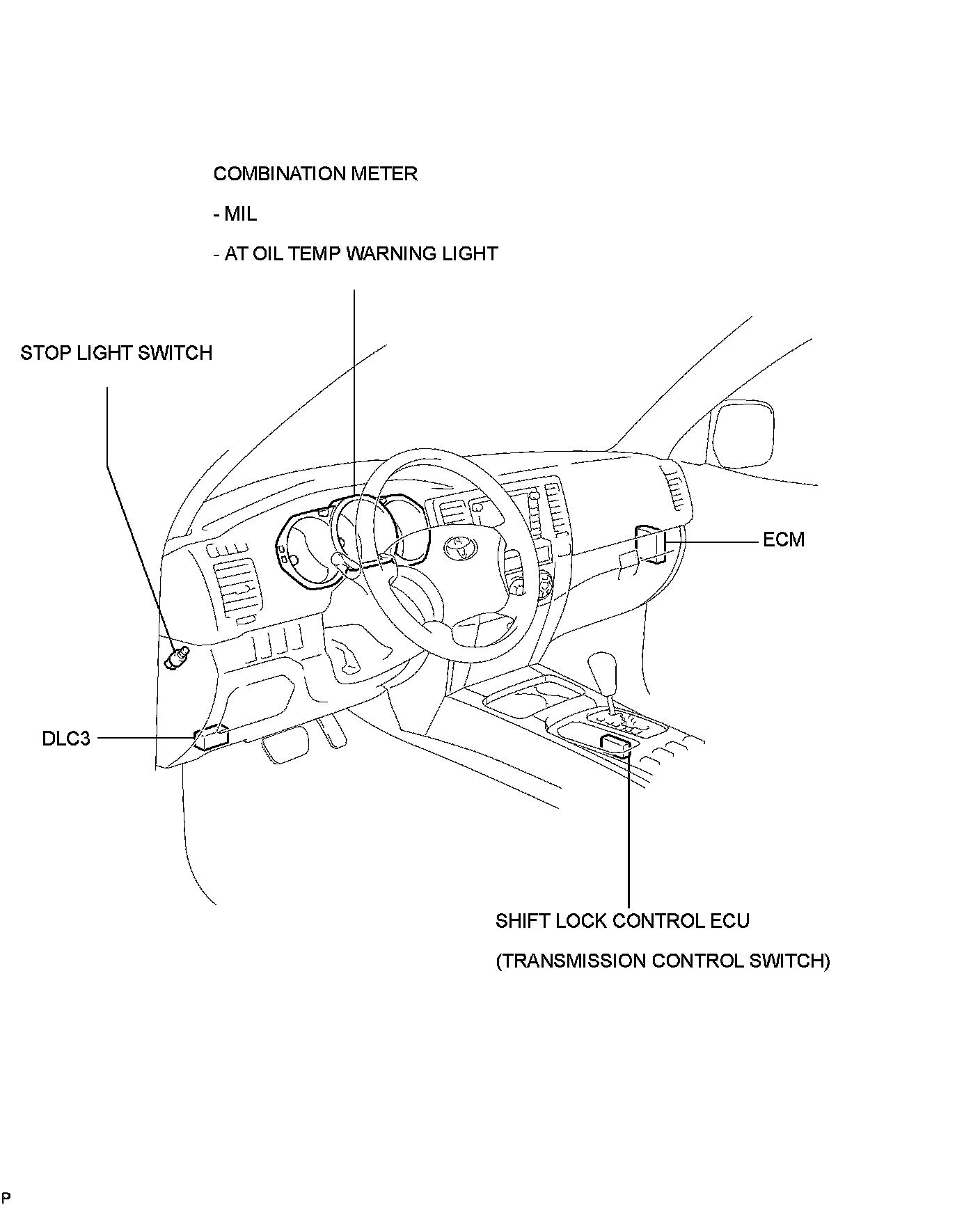 COMBINATION METER

- MIL

- AT OIL TEMP WARNING LIGHT

STOP LIGHT SWITCH

ECM

DLC3

SHIFT LOCK CONTROL ECU

(TRANSMISSION CONTROL SWITCH)

P