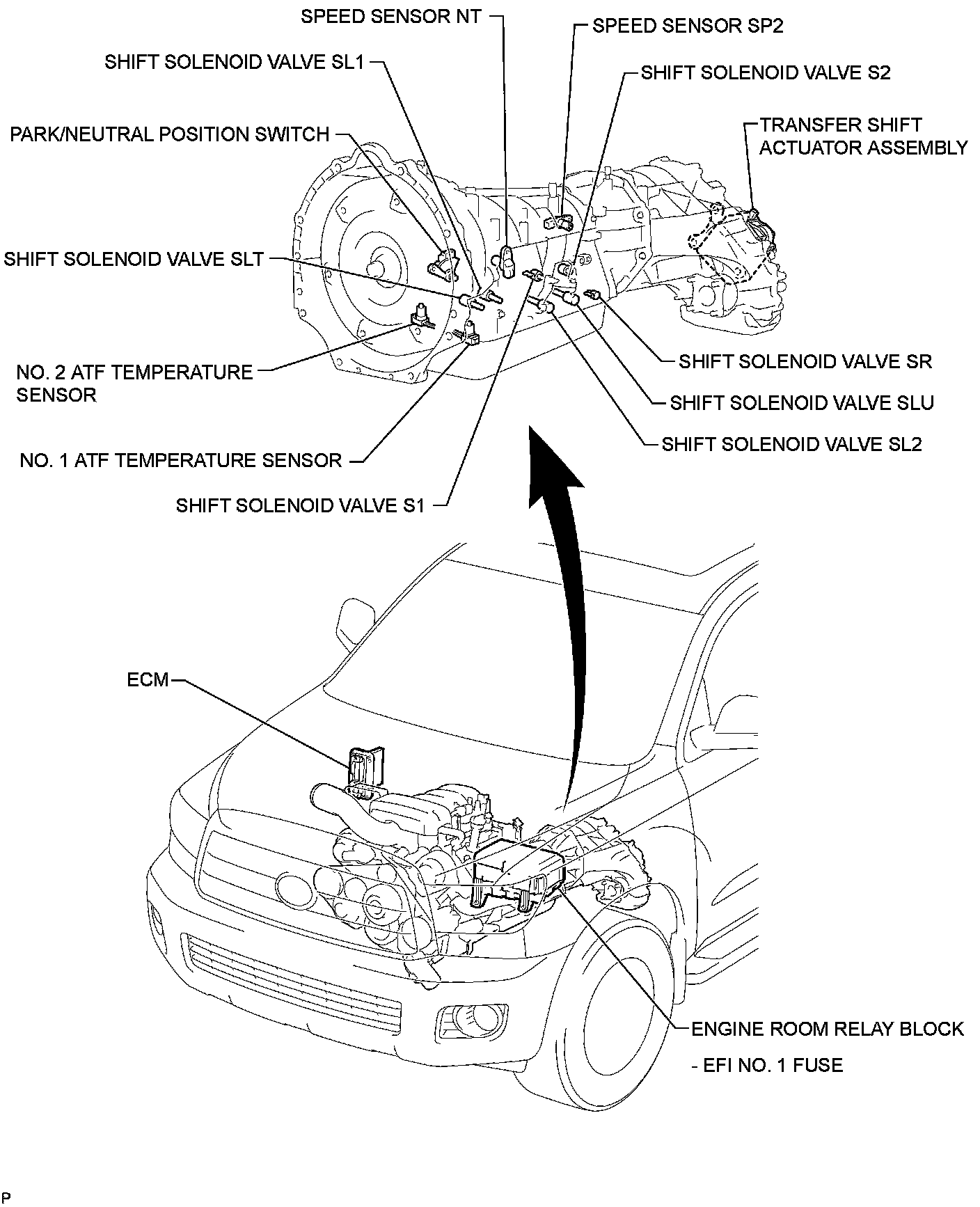 SPEED SENSOR NT

SPEED SENSOR SP2

SHIFT SOLENOID VALVE SL1

SHIFT SOLENOID VALVE S2

PARK/NEUTRAL POSITION SWITCH

TRANSFER SHIFT ACTUATOR ASSEMBLY

SHIFT SOLENOID VALVE SLT

NO. 2 ATF TEMPERATURE SENSOR

SHIFT SOLENOID VALVE SR

SHIFT SOLENOID VALVE SLU

SHIFT SOLENOID VALVE SL2

NO. 1 ATF TEMPERATURE SENSOR

SHIFT SOLENOID VALVE S1

ECM

ENGINE ROOM RELAY BLOCK

- EFI NO. 1 FUSE

P