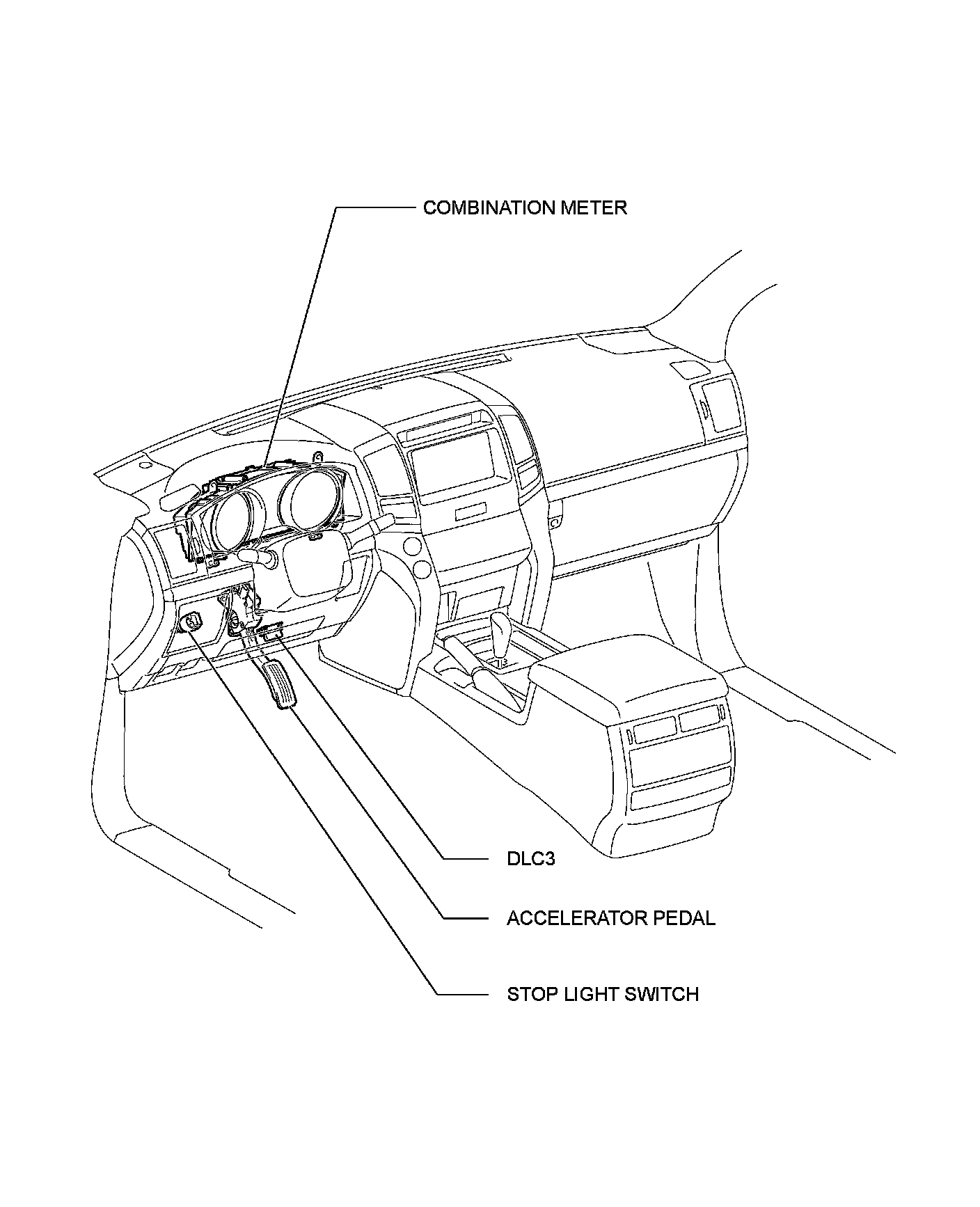 COMBINATION METER

DLC3

ACCELERATOR PEDAL

STOP LIGHT SWITCH