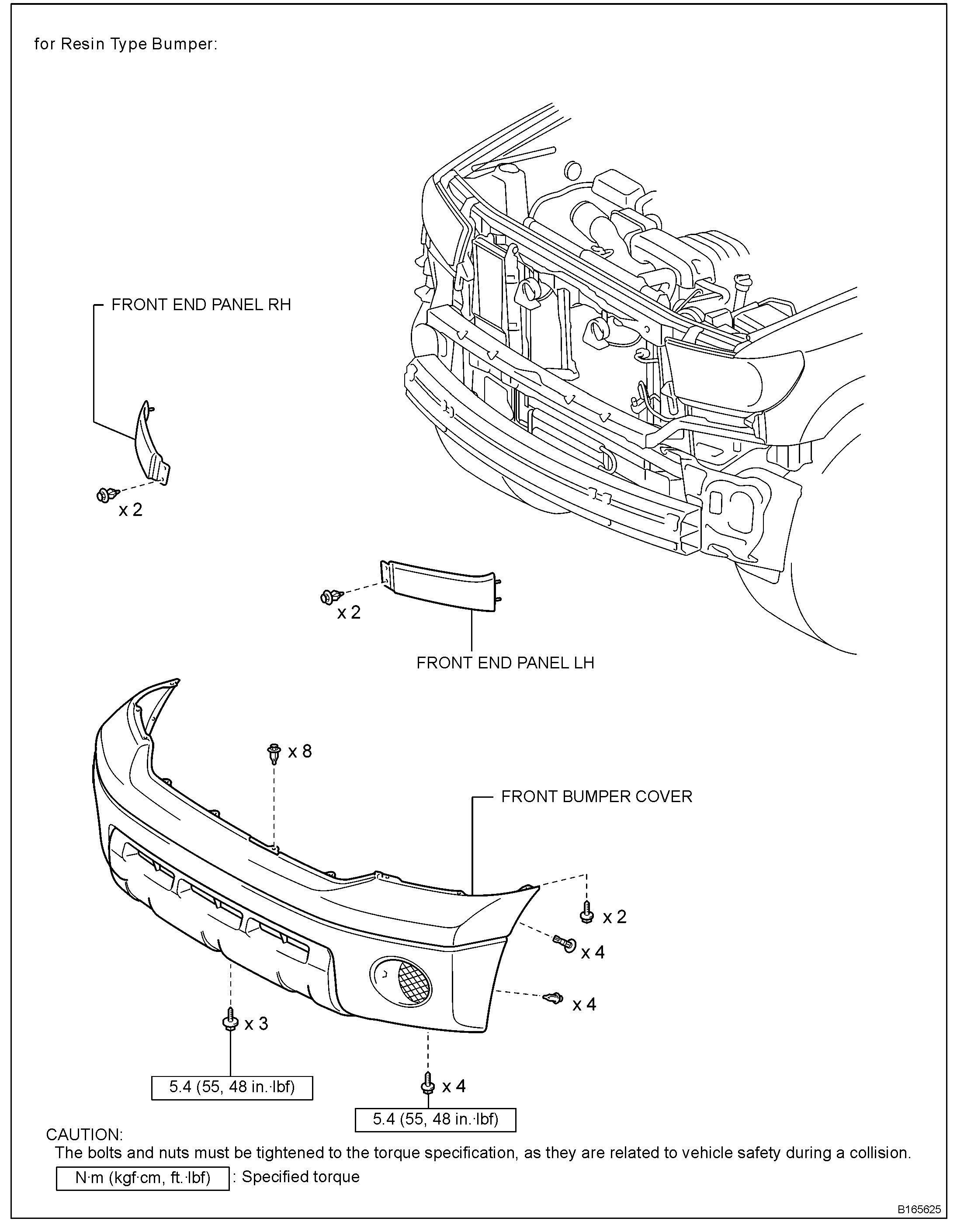 for Resin Type Bumper:

FRONT END PANEL RH

x 2

x 2

FRONT END PANEL LH

x 8

FRONT BUMPER COVER

x 2

x 4

x 4

x 3

5.4 (55, 48 in.·lbf)

x 4

5.4 (55, 48 in.·lbf)

CAUTION:
The bolts and nuts must be tightened to the torque specification, as they are related to vehicle safety during a collision.

N·m (kgf·cm, ft.·lbf) : Specified torque

B165625