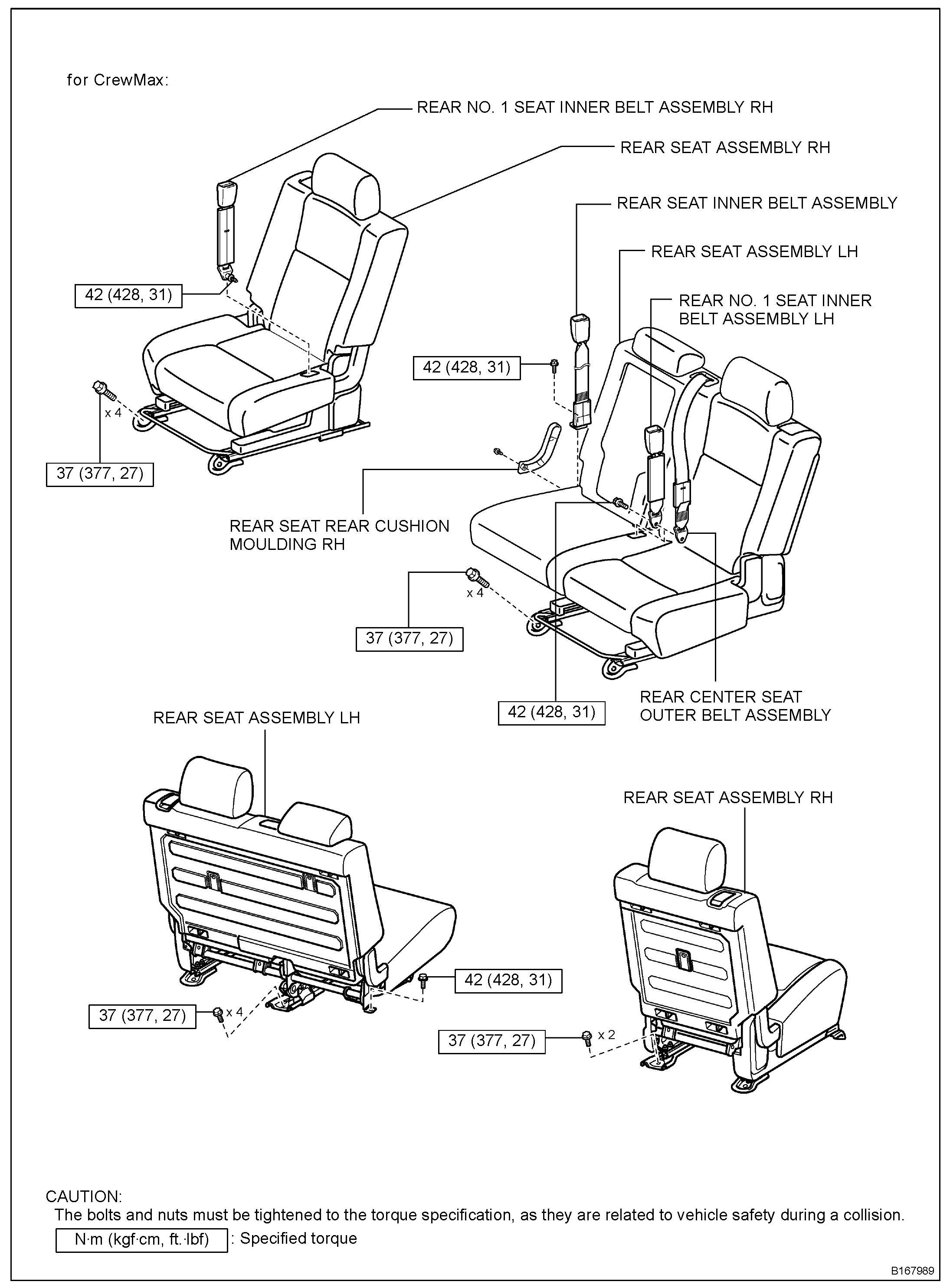 for CrewMax:

REAR NO. 1 SEAT INNER BELT ASSEMBLY RH

REAR SEAT ASSEMBLY RH

REAR SEAT INNER BELT ASSEMBLY

REAR SEAT ASSEMBLY LH

REAR NO. 1 SEAT INNER BELT ASSEMBLY LH

42 (428, 31)

42 (428, 31)

x 4

37 (377, 27)

REAR SEAT REAR CUSHION MOULDING RH

x 4

37 (377, 27)

42 (428, 31)

REAR CENTER SEAT OUTER BELT ASSEMBLY

REAR SEAT ASSEMBLY LH

REAR SEAT ASSEMBLY RH

42 (428, 31)

37 (377, 27)

x 4

37 (377, 27)

x 2

CAUTION:
The bolts and nuts must be tightened to the torque specification, as they are related to vehicle safety during a collision.

N·m (kgf·cm, ft.·lbf) : Specified torque

B167989