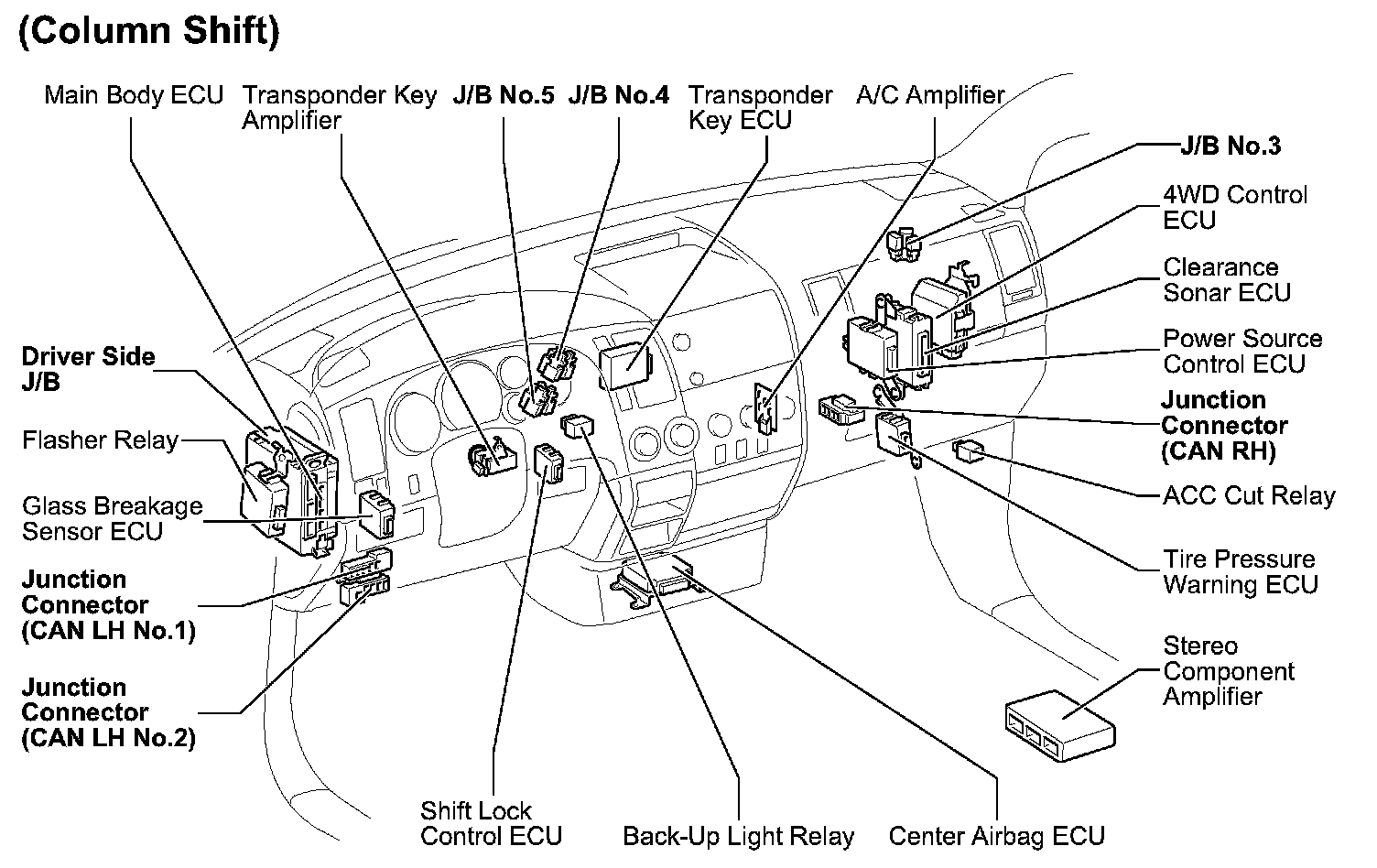 (Column Shift)

Main Body ECU

Transponder Key Amplifier

J/B No.5

J/B No.4

Transponder Key ECU

A/C Amplifier

J/B No.3

4WD Control ECU

Clearance Sonar ECU

Power Source Control ECU

Junction Connector (CAN RH)

ACC Cut Relay

Tire Pressure Warning ECU

Stereo Component Amplifier

Driver Side J/B

Flasher Relay

Glass Breakage Sensor ECU

Junction Connector (CAN LH No.1)

Junction Connector (CAN LH No.2)

Shift Lock Control ECU

Back-Up Light Relay

Center Airbag ECU