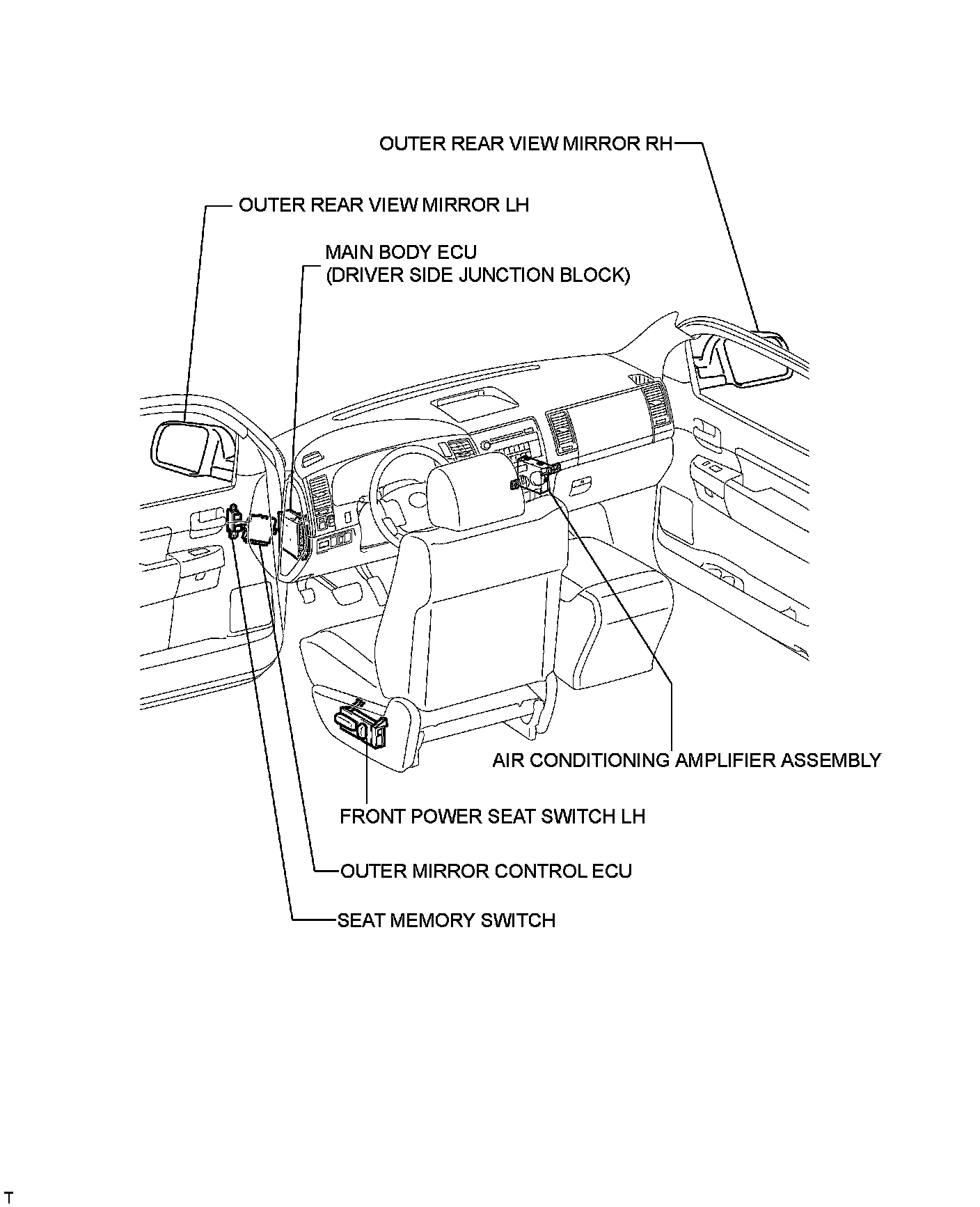 OUTER REAR VIEW MIRROR RH

OUTER REAR VIEW MIRROR LH

MAIN BODY ECU
(DRIVER SIDE JUNCTION BLOCK)

AIR CONDITIONING AMPLIFIER ASSEMBLY

FRONT POWER SEAT SWITCH LH

OUTER MIRROR CONTROL ECU

SEAT MEMORY SWITCH

T