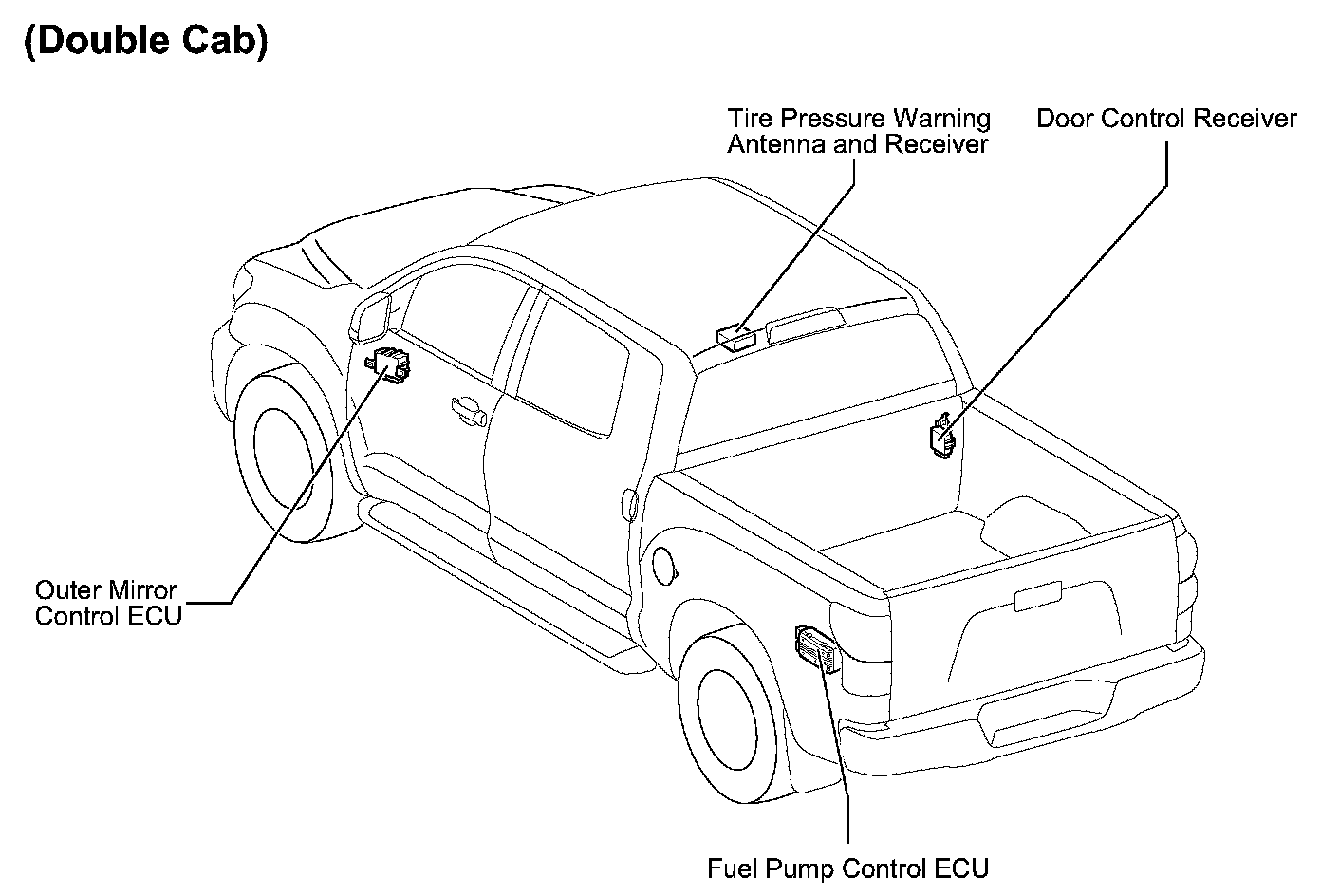 (Double Cab)

Tire Pressure Warning Antenna and Receiver

Door Control Receiver

Outer Mirror Control ECU

Fuel Pump Control ECU