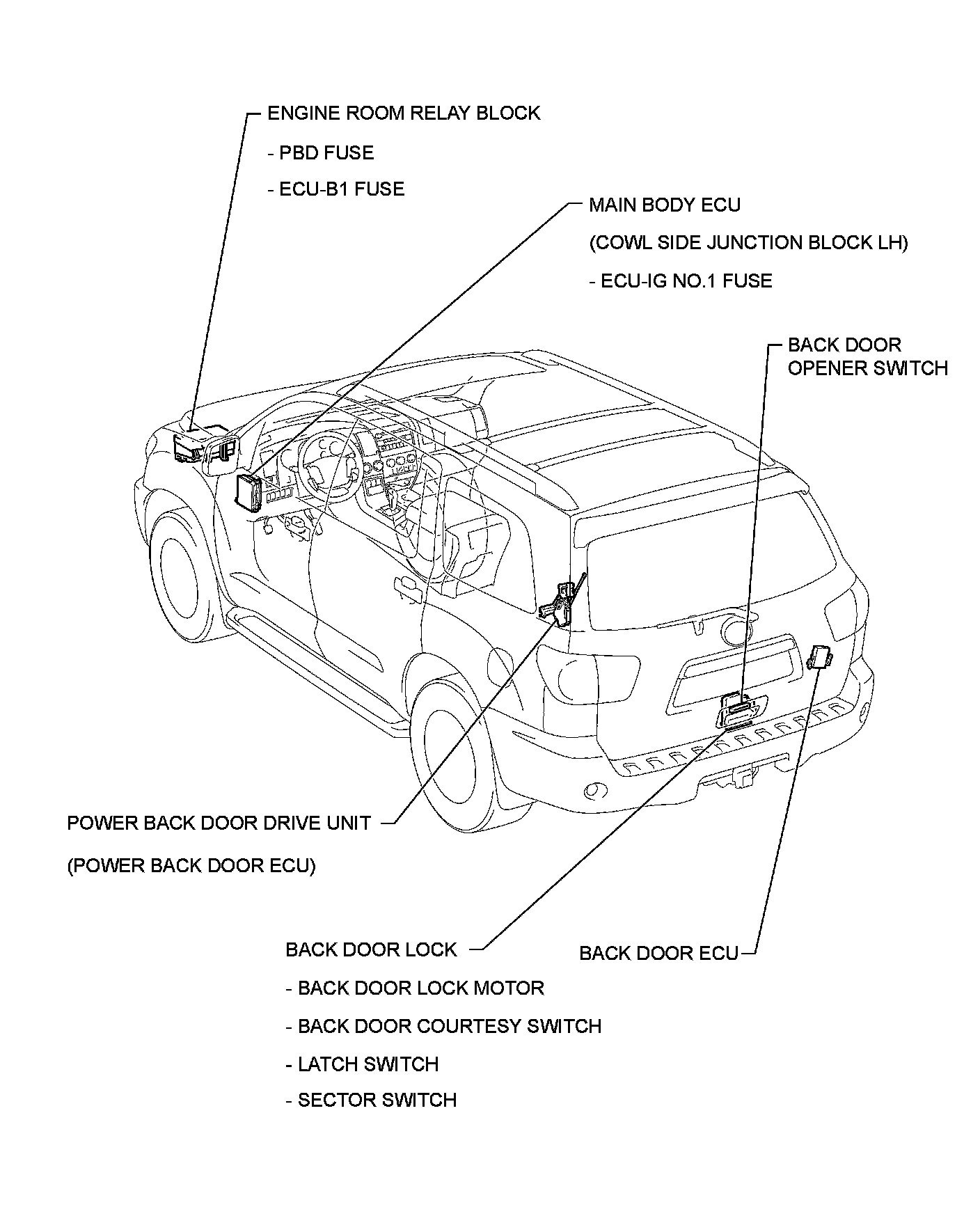 ENGINE ROOM RELAY BLOCK

- PBD FUSE

- ECU-B1 FUSE

MAIN BODY ECU

(COWL SIDE JUNCTION BLOCK LH)

- ECU-IG NO.1 FUSE

BACK DOOR OPENER SWITCH

POWER BACK DOOR DRIVE UNIT

(POWER BACK DOOR ECU)

BACK DOOR LOCK

- BACK DOOR LOCK MOTOR

- BACK DOOR COURTESY SWITCH

- LATCH SWITCH

- SECTOR SWITCH

BACK DOOR ECU