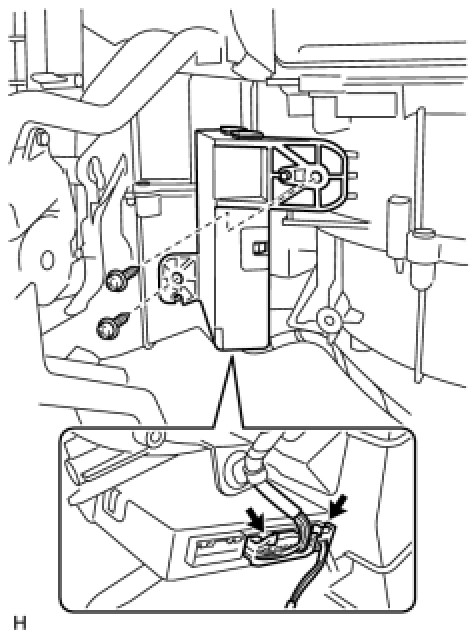 H