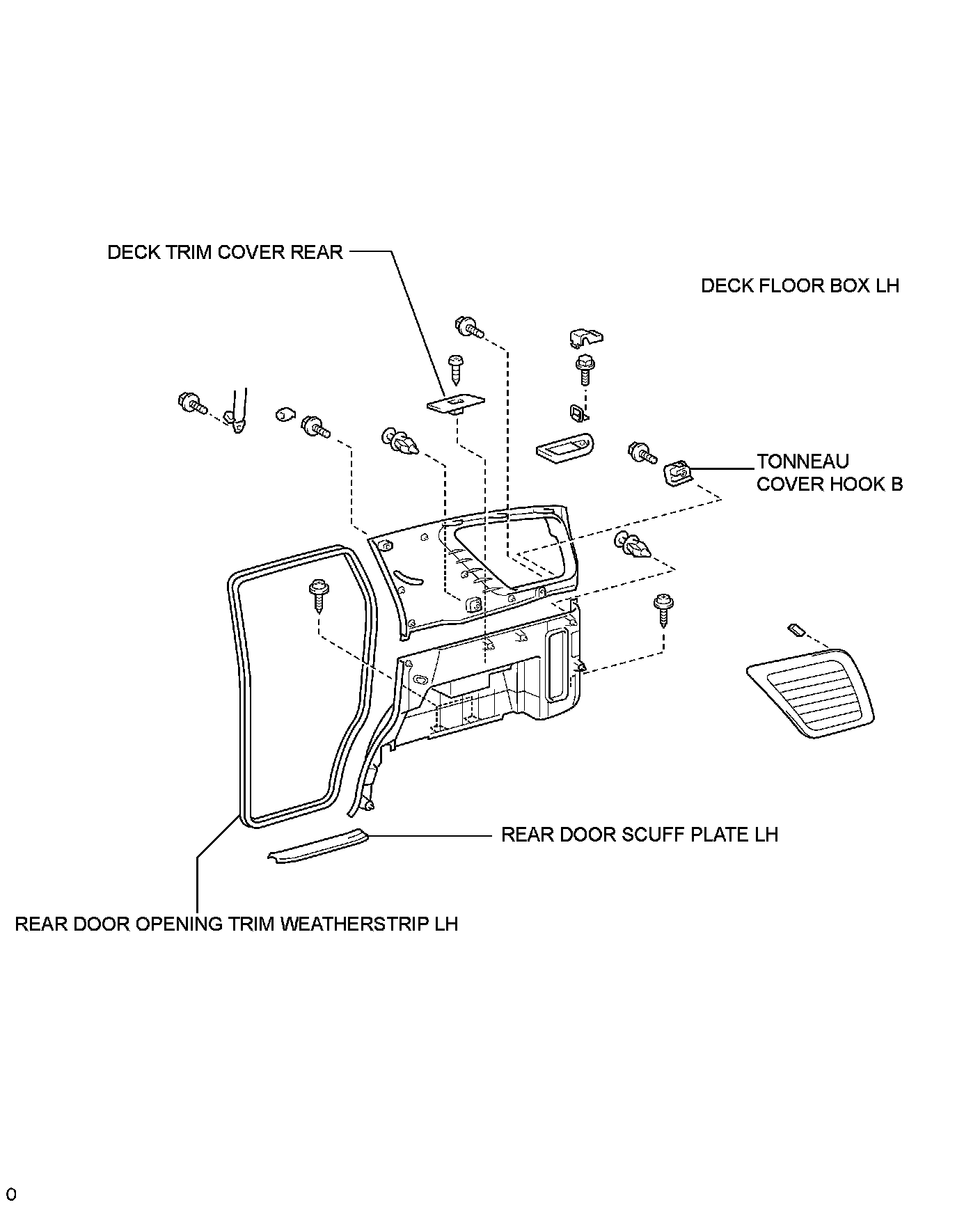 DECK TRIM COVER REAR

DECK FLOOR BOX LH

TONNEAU COVER HOOK B

REAR DOOR SCUFF PLATE LH

REAR DOOR OPENING TRIM WEATHERSTRIP LH

0