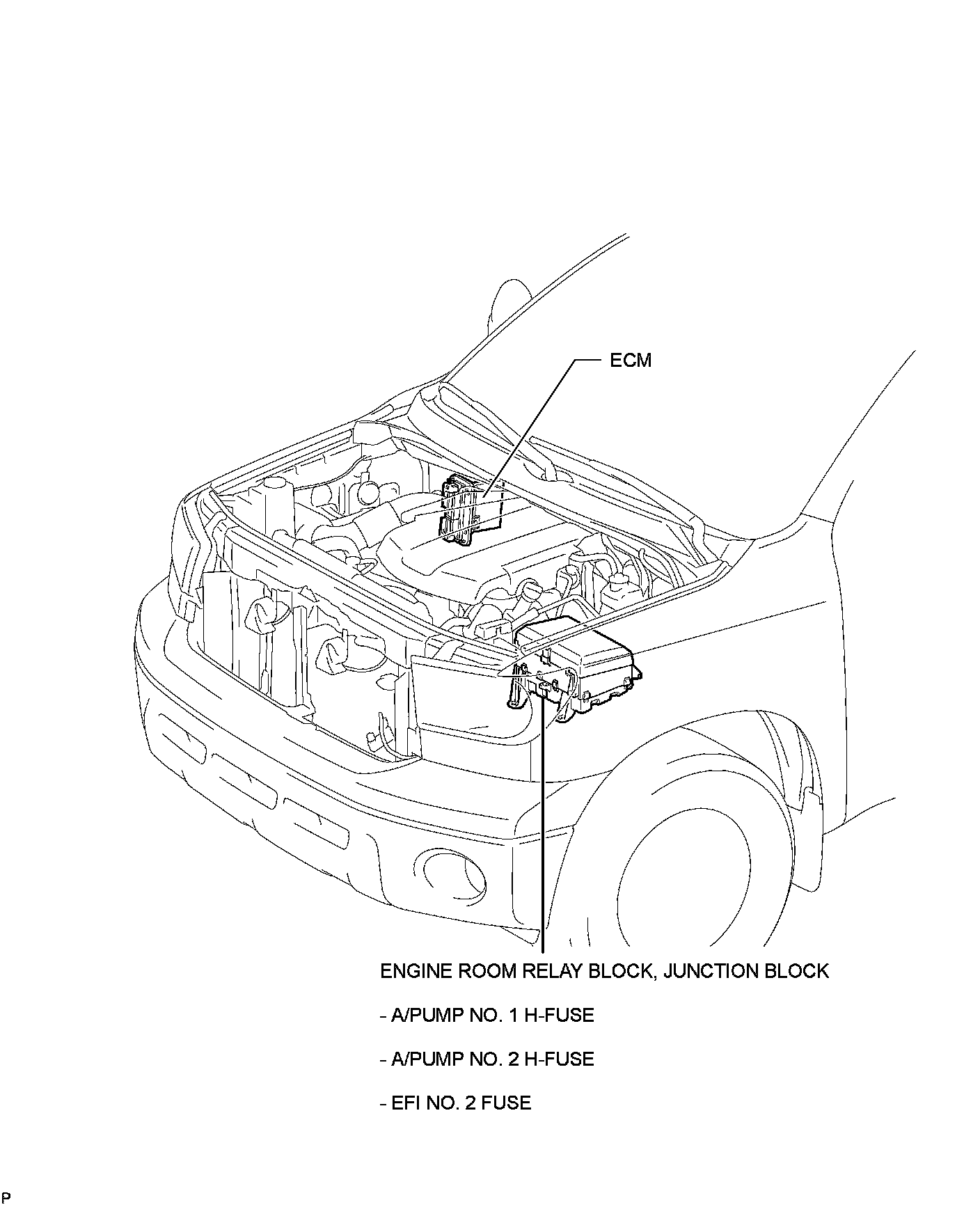 ECM

ENGINE ROOM RELAY BLOCK, JUNCTION BLOCK

- A/PUMP NO. 1 H-FUSE

- A/PUMP NO. 2 H-FUSE

- EFI NO. 2 FUSE

P