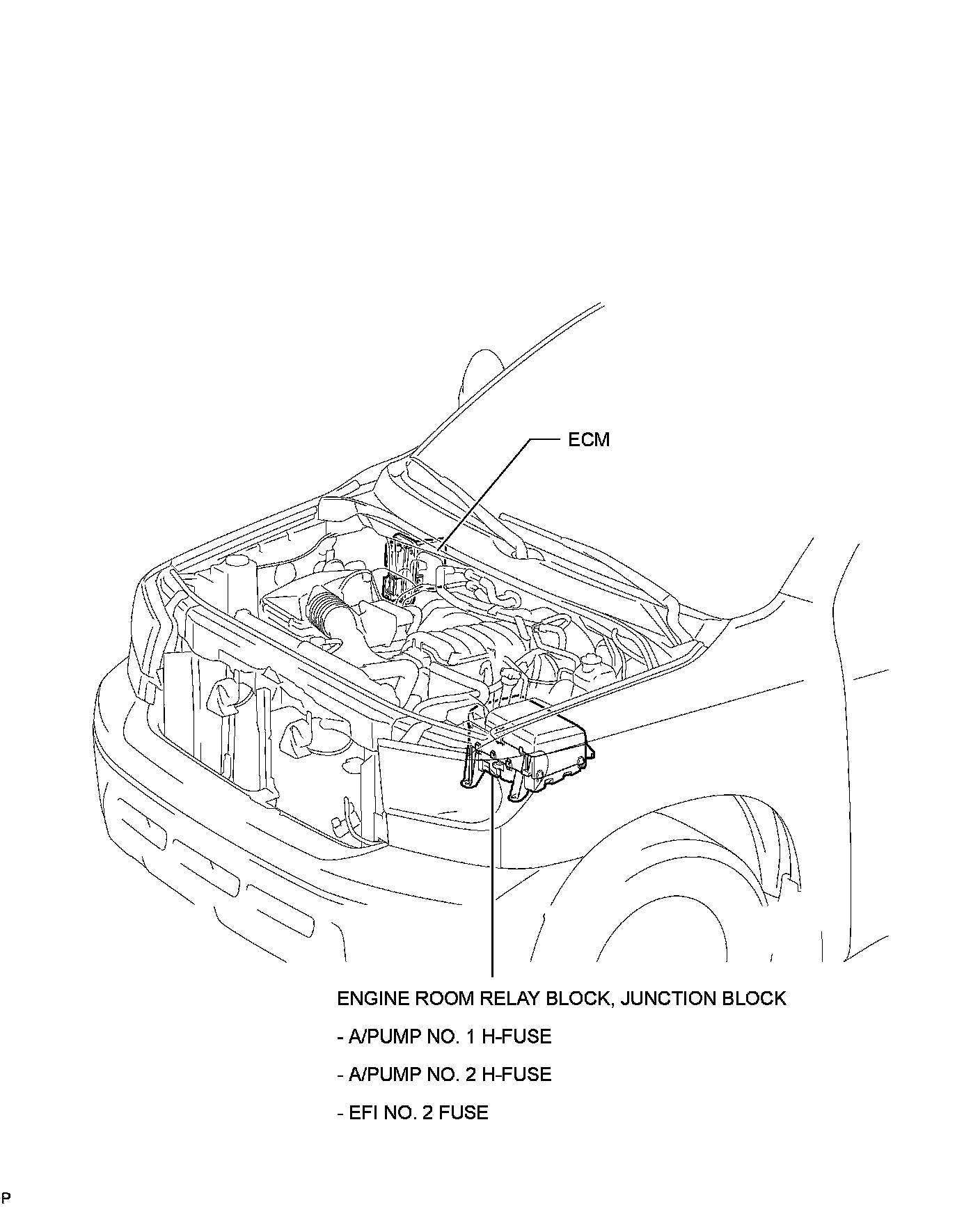 ECM

ENGINE ROOM RELAY BLOCK, JUNCTION BLOCK

- A/PUMP NO. 1 H-FUSE

- A/PUMP NO. 2 H-FUSE

- EFI NO. 2 FUSE

P