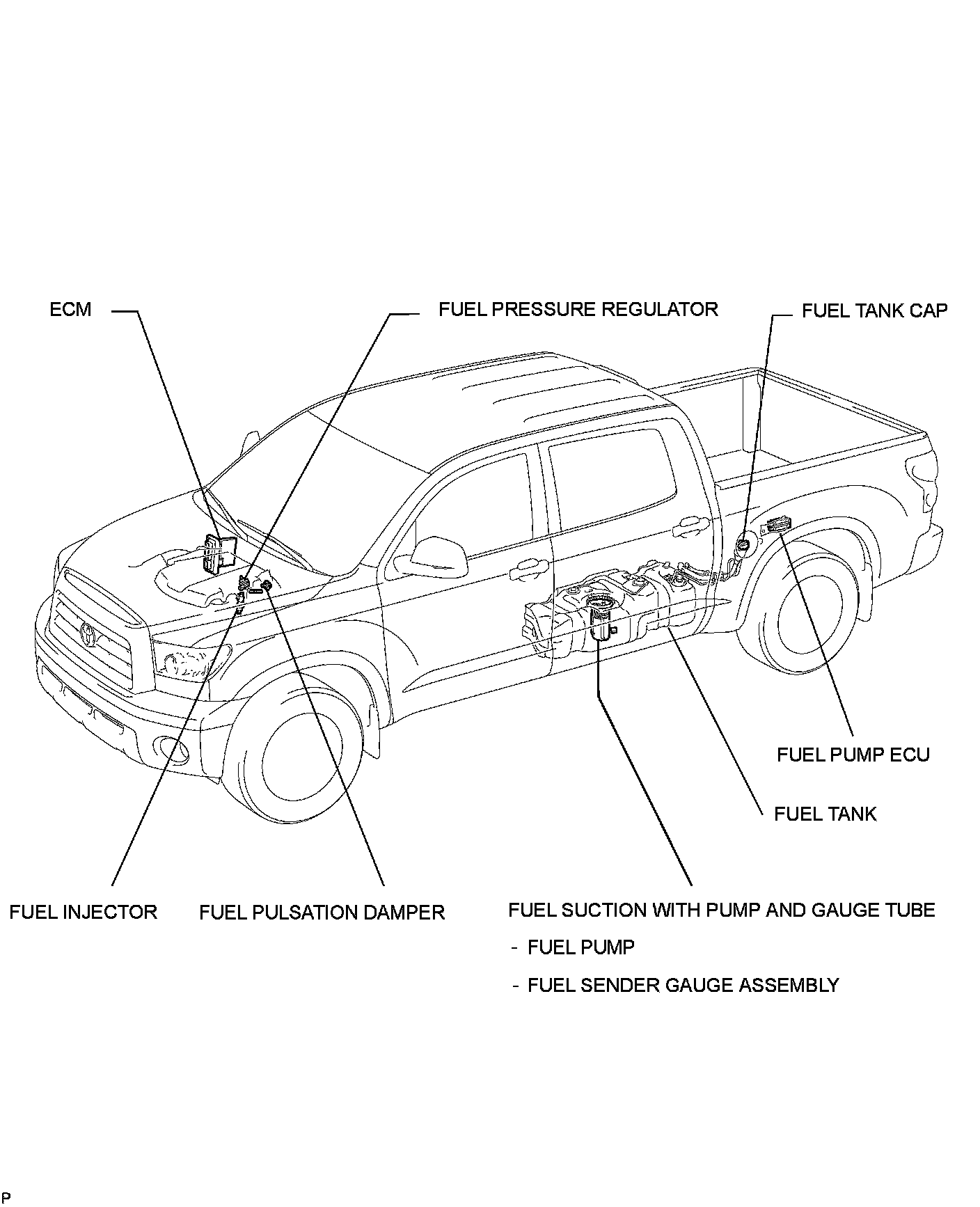 ECM

FUEL PRESSURE REGULATOR

FUEL TANK CAP

FUEL PUMP ECU

FUEL TANK

FUEL INJECTOR

FUEL PULSATION DAMPER

FUEL SUCTION WITH PUMP AND GAUGE TUBE
- FUEL PUMP
- FUEL SENDER GAUGE ASSEMBLY

P