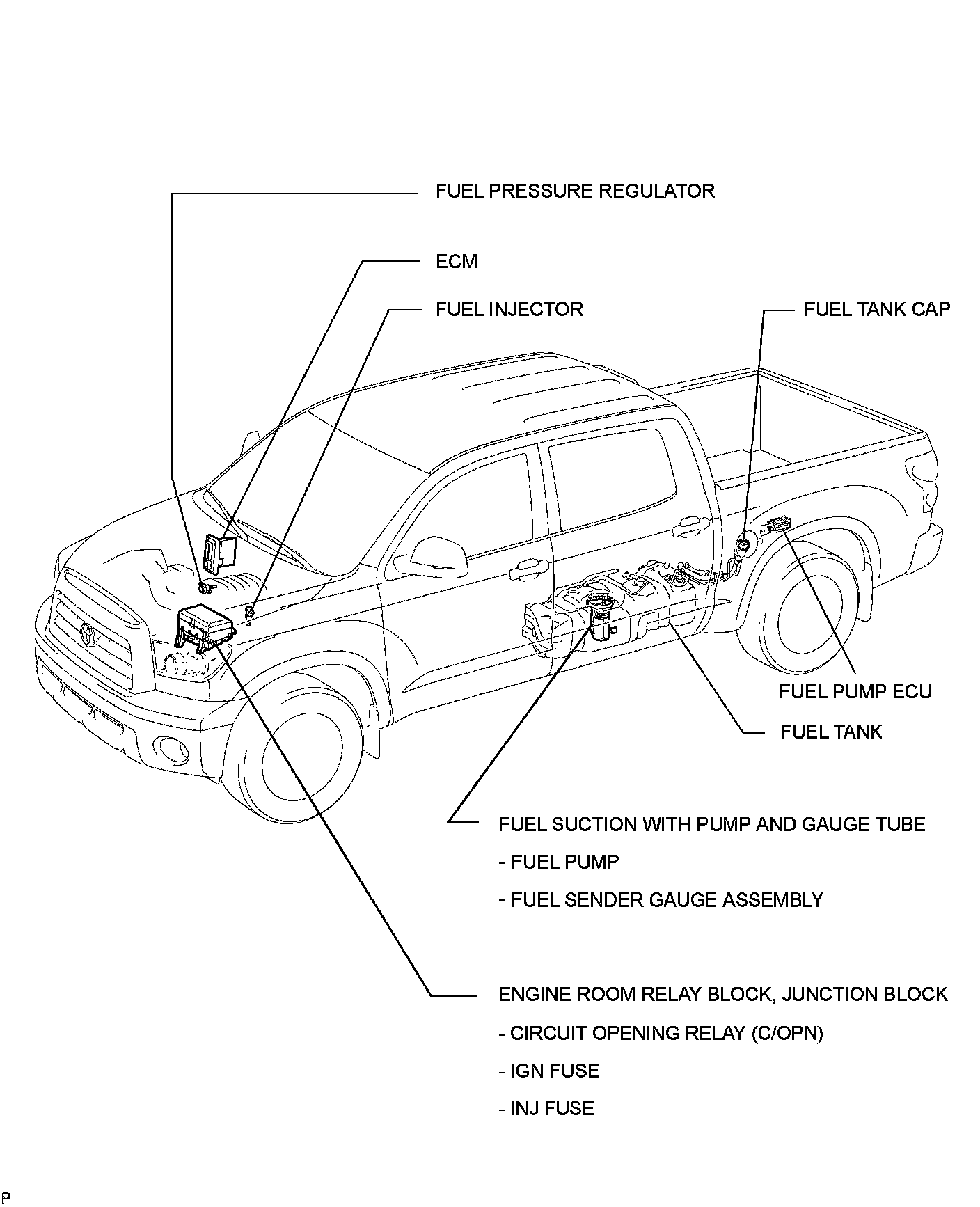 FUEL PRESSURE REGULATOR

ECM

FUEL INJECTOR

FUEL TANK CAP

FUEL PUMP ECU

FUEL TANK

FUEL SUCTION WITH PUMP AND GAUGE TUBE

- FUEL PUMP

- FUEL SENDER GAUGE ASSEMBLY

ENGINE ROOM RELAY BLOCK, JUNCTION BLOCK

- CIRCUIT OPENING RELAY (C/OPN)

- IGN FUSE

- INJ FUSE

P