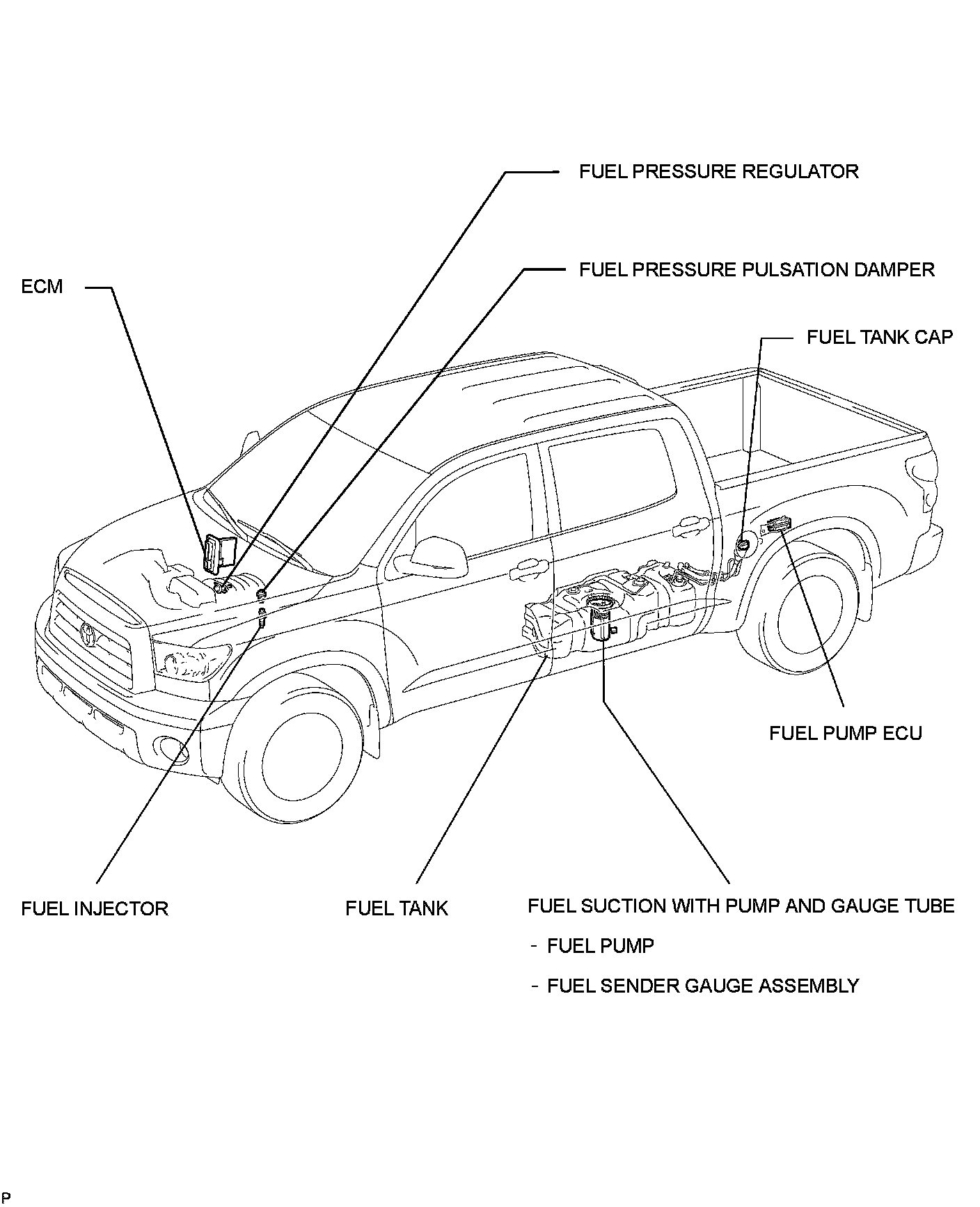 FUEL PRESSURE REGULATOR

FUEL PRESSURE PULSATION DAMPER

ECM

FUEL TANK CAP

FUEL PUMP ECU

FUEL INJECTOR

FUEL TANK

FUEL SUCTION WITH PUMP AND GAUGE TUBE

- FUEL PUMP

- FUEL SENDER GAUGE ASSEMBLY

P