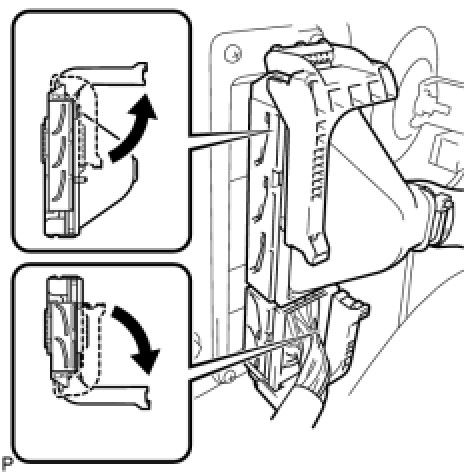 P