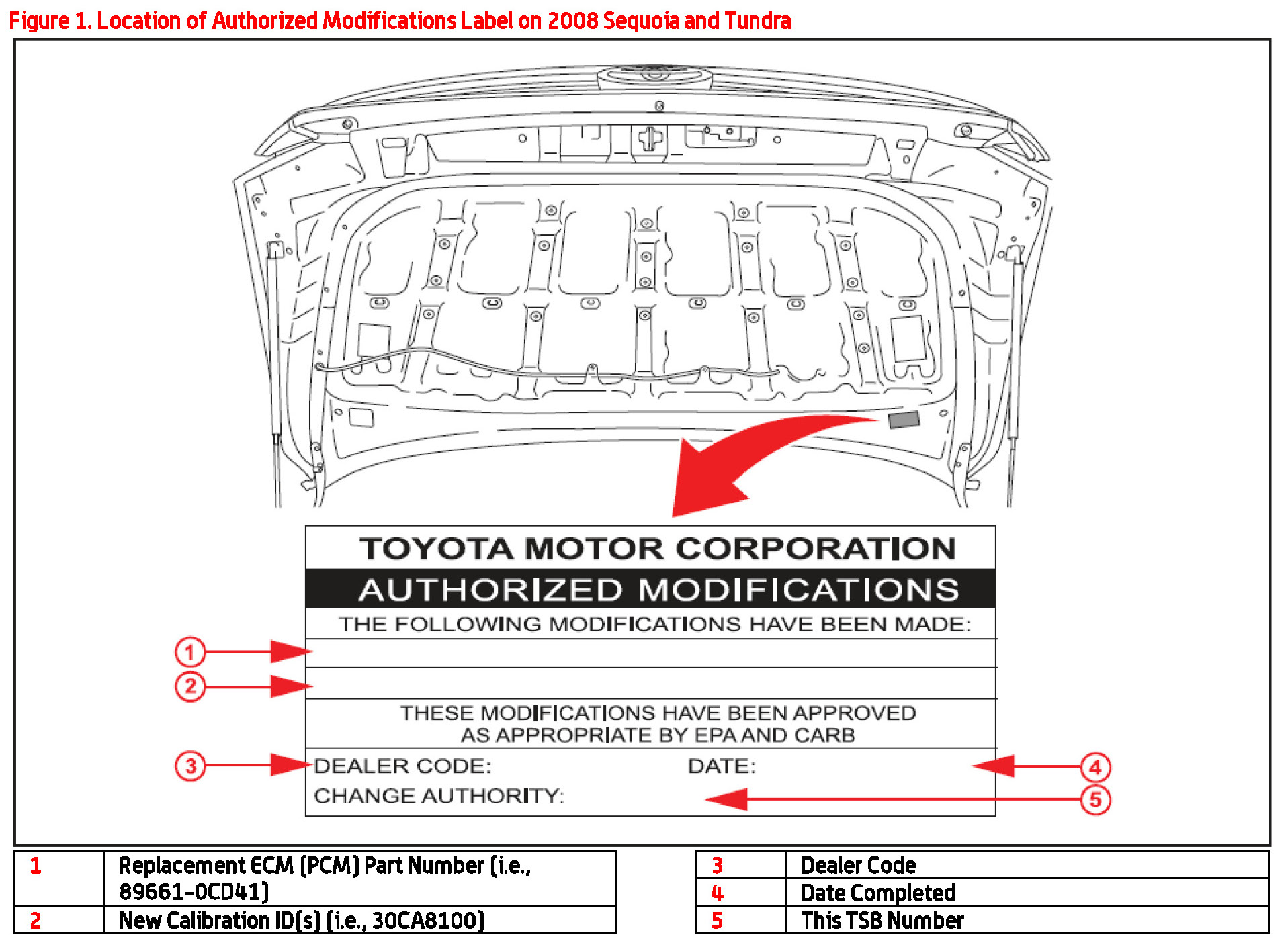 Figure 1. Location of Authorized Modifications Label on 2008 Sequoia and Tundra

TOYOTA MOTOR CORPORATION
AUTHORIZED MODIFICATIONS
THE FOLLOWING MODIFICATIONS HAVE BEEN MADE:

1
2

THESE MODIFICATIONS HAVE BEEN APPROVED AS APPROPRIATE BY EPA AND CARB

3
DEALER CODE: DATE:
4
CHANGE AUTHORITY:
5

| 1 | Replacement ECM (PCM) Part Number (i.e., 89661-0CD41) |
|---|---|
| 2 | New Calibration ID(s) (i.e., 30CA8100) |

| 3 | Dealer Code |
|---|---|
| 4 | Date Completed |
| 5 | This TSB Number |