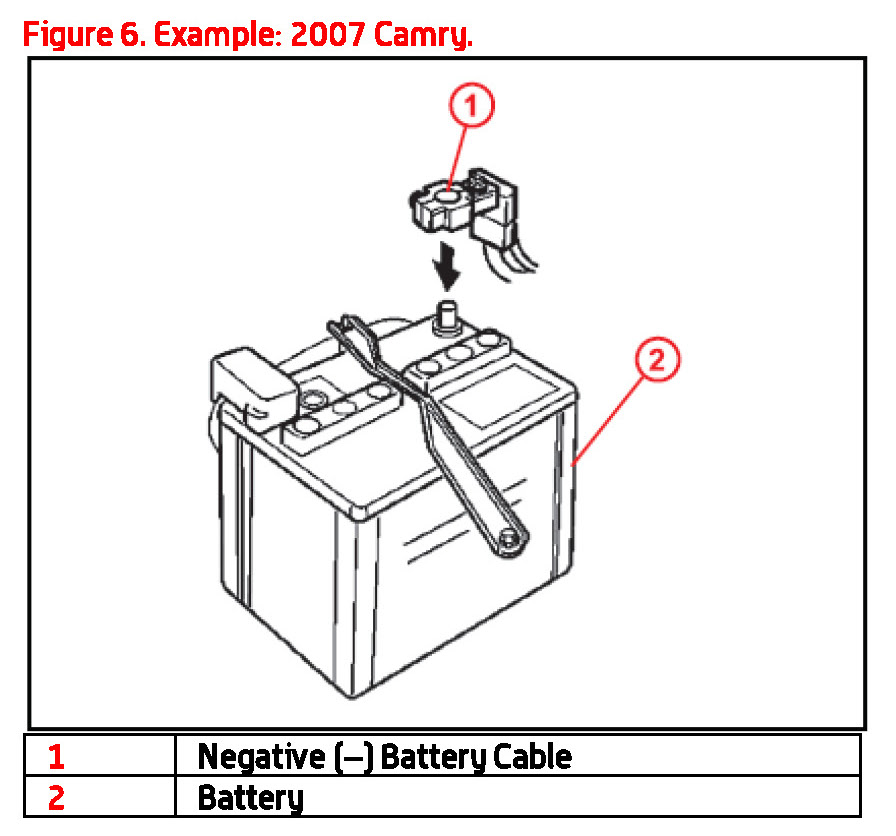 Figure 6. Example: 2007 Camry.

1

2

| 1 | Negative (–) Battery Cable |
|---|---|
| 2 | Battery |